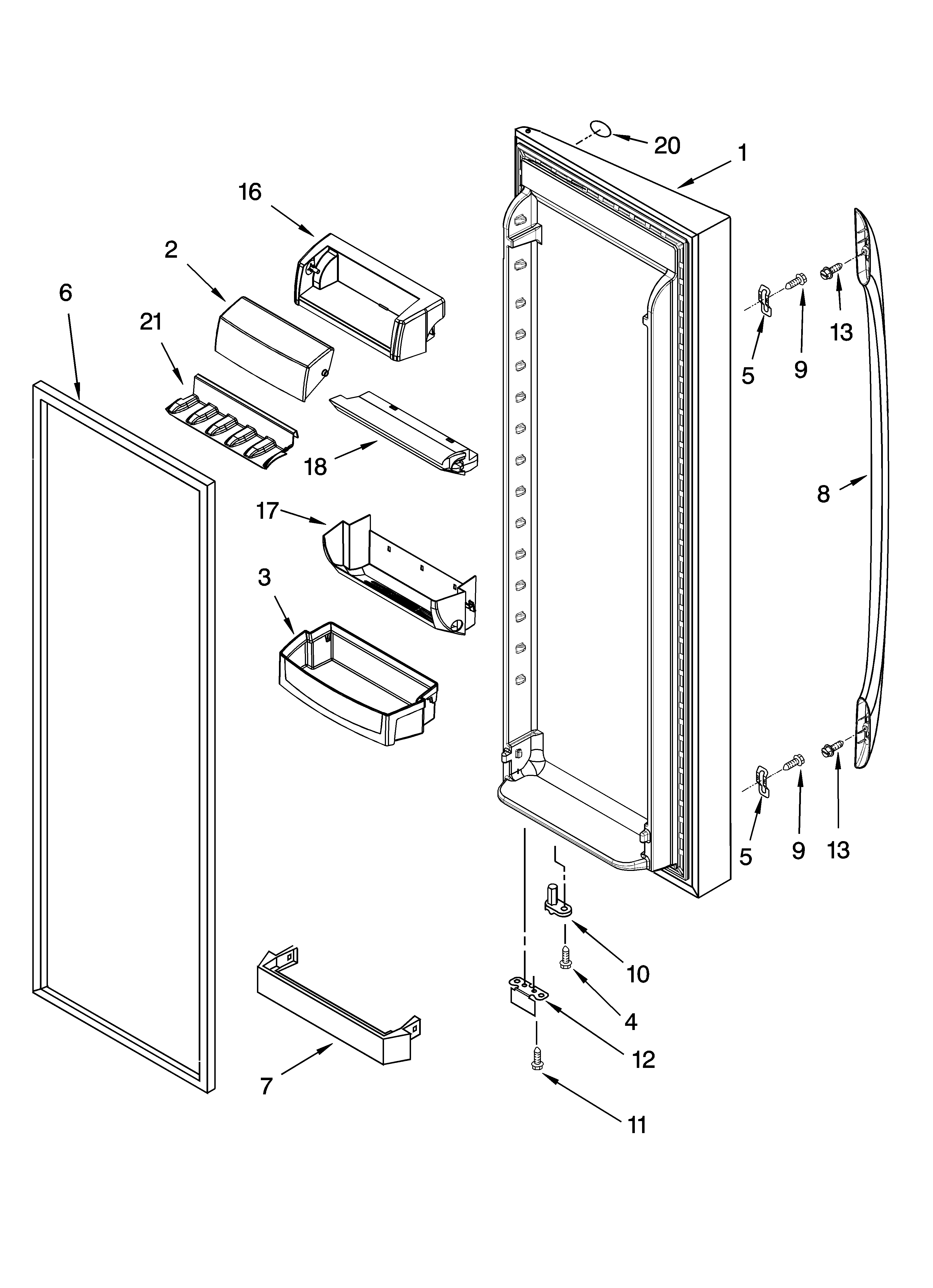 20
1
16
2
6
21
13
5
9
18
8
17
3
5
9
13
10
4
12
7
11