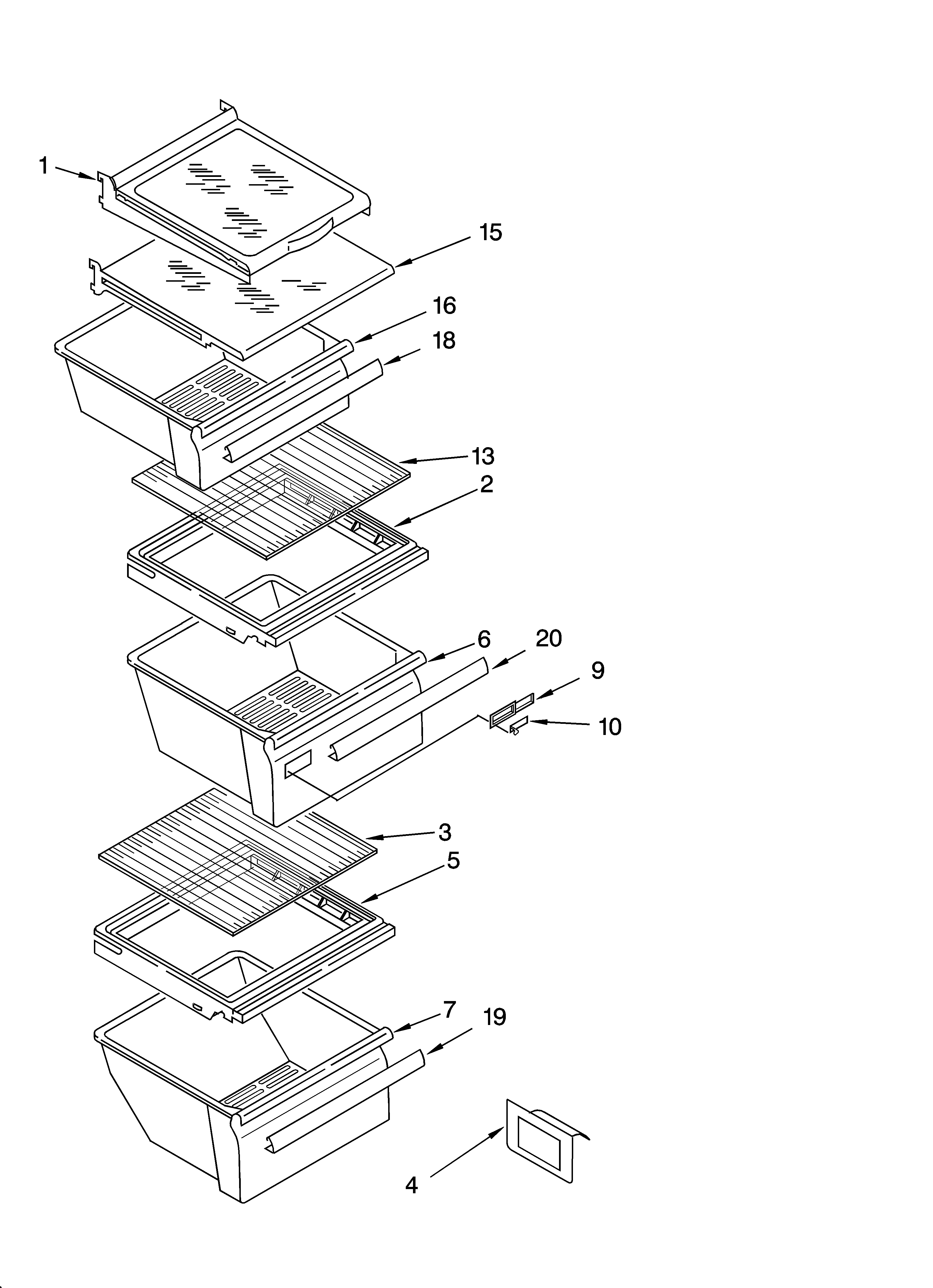 1
15
16
18
13
2
6
20
9
10
3
5
7
19
4