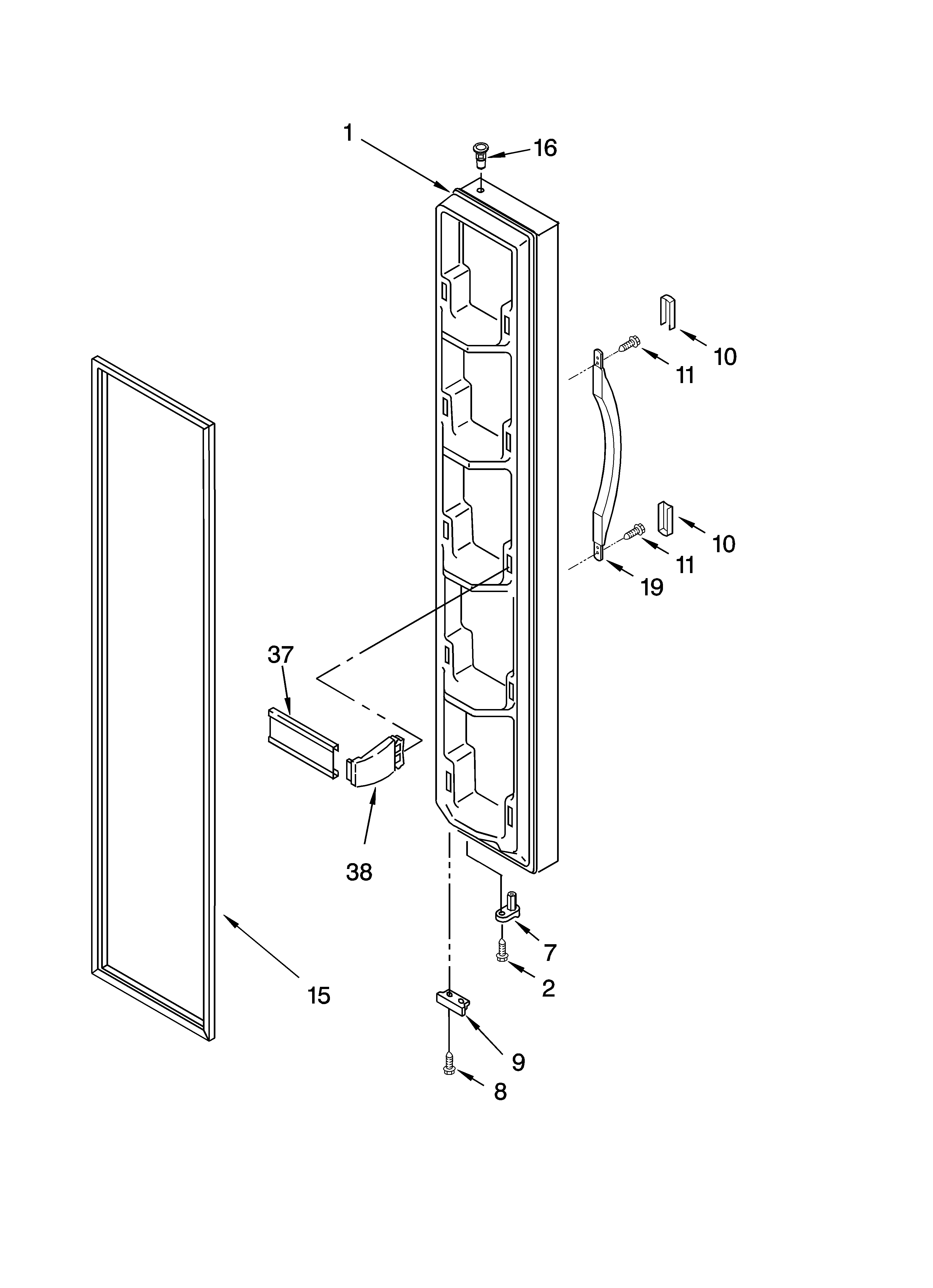 1
16
10
11
10
11
19
37
38
15
7
2
9
8