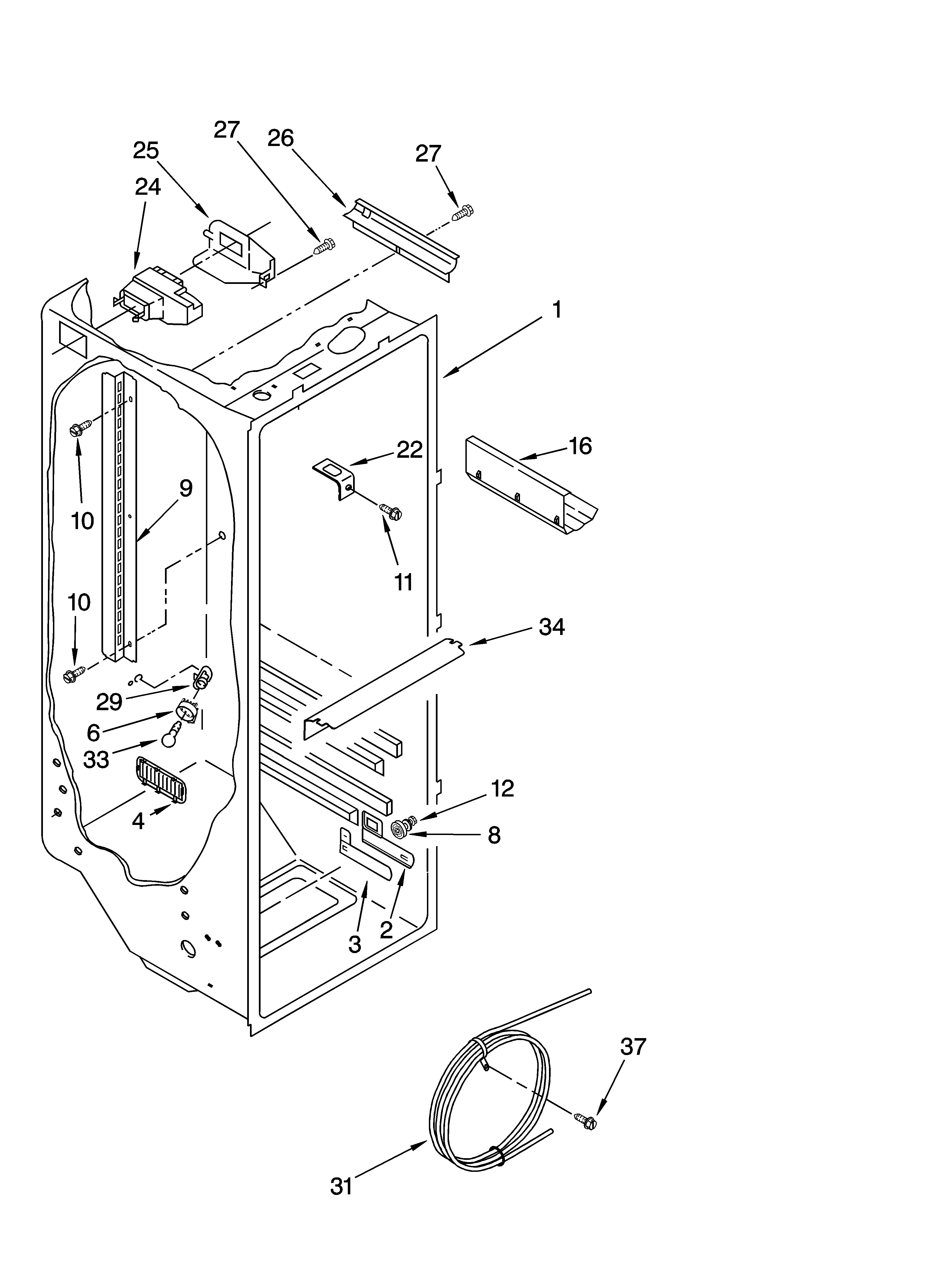 27
26
25
27
24
1
22
16
9
10
11
10
34
29
6
33
12
4
8
3
2
37
31