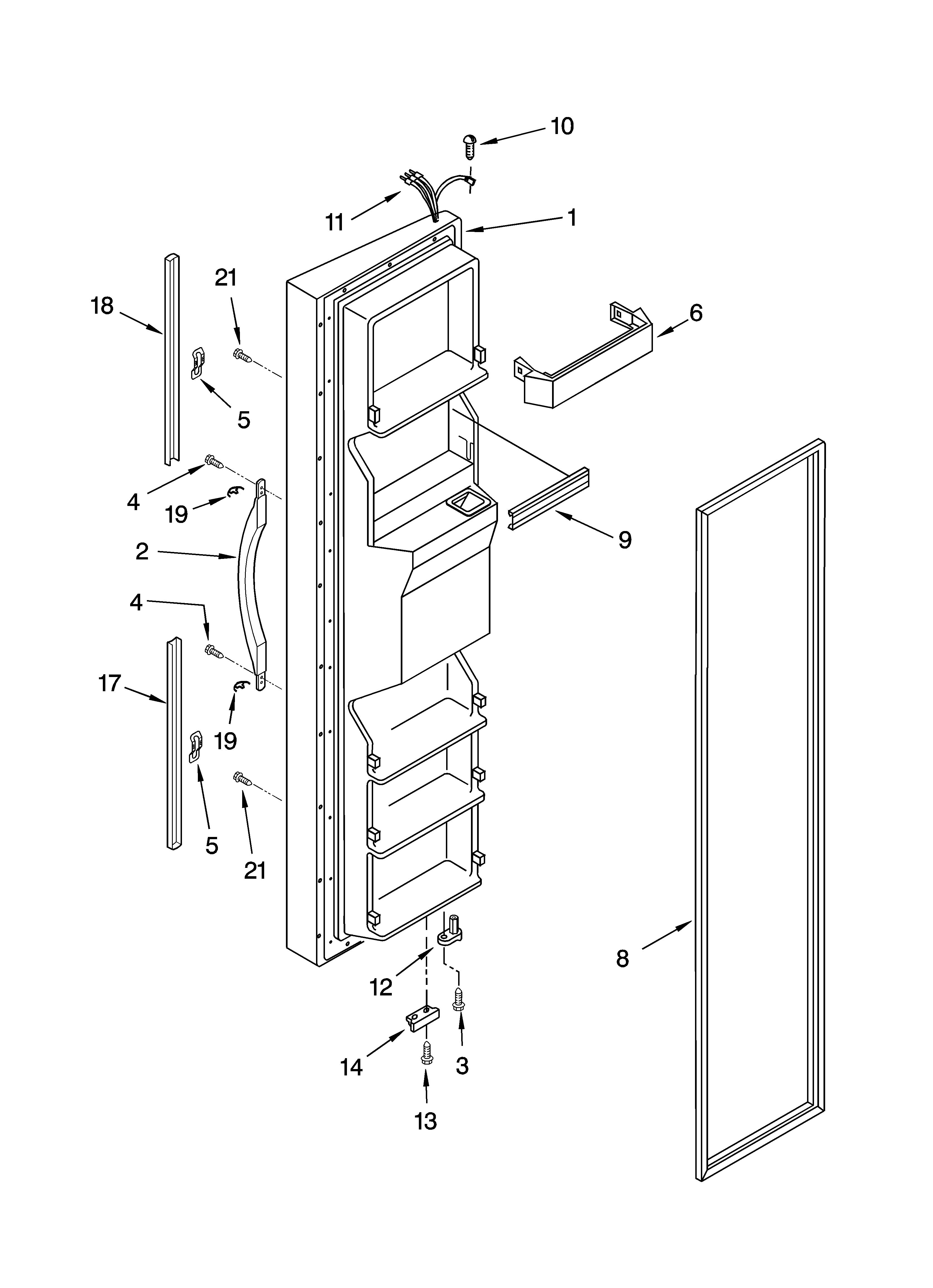 10
11
1
21
18
6
5
4
19
9
2
4
17
19
5
21
8
12
14
3
13