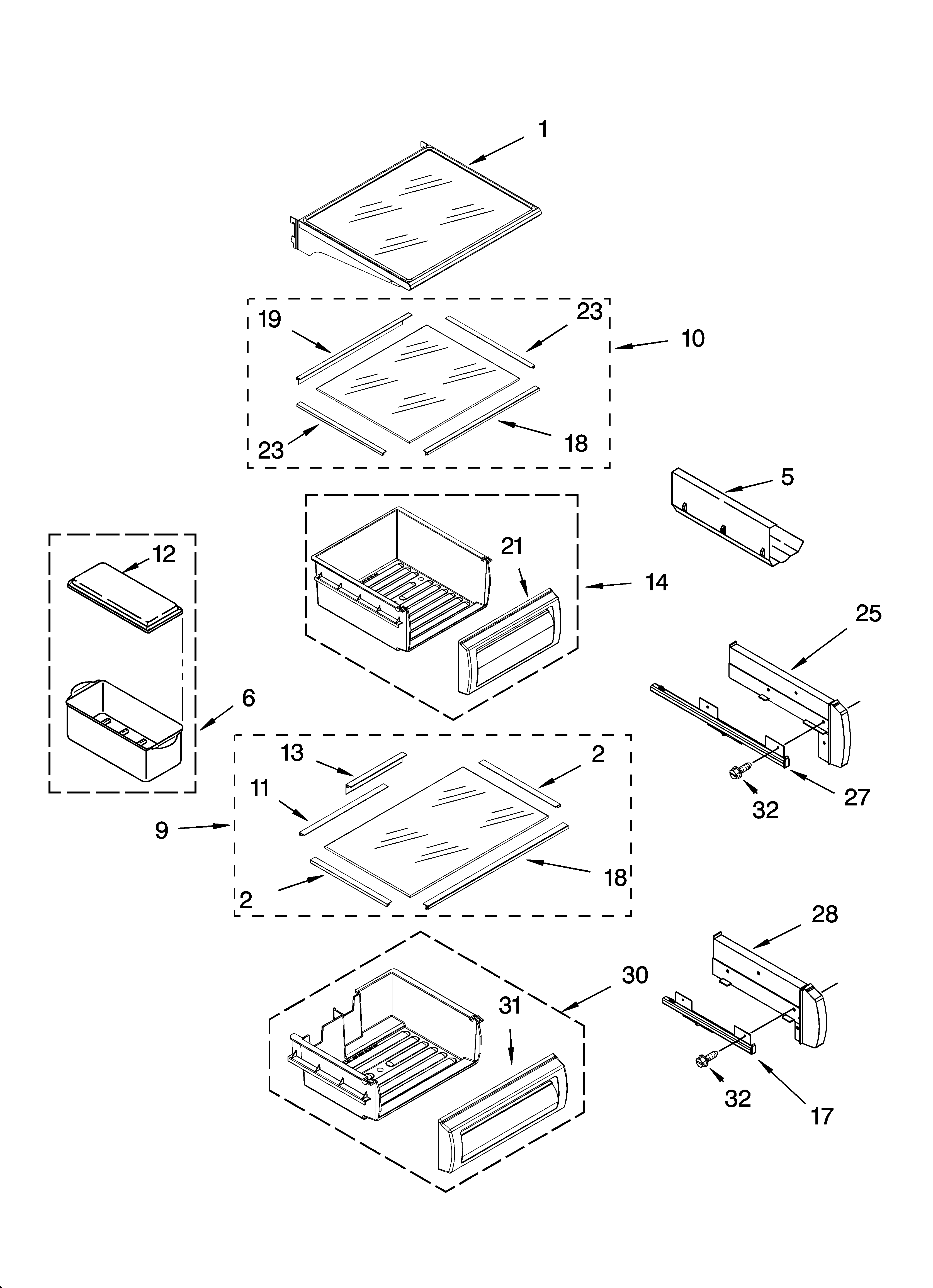 1

19

23

10

23

18

5

12

21

14

25

6

13

2

11

27

32

9

18

2

28

30

31

32

17