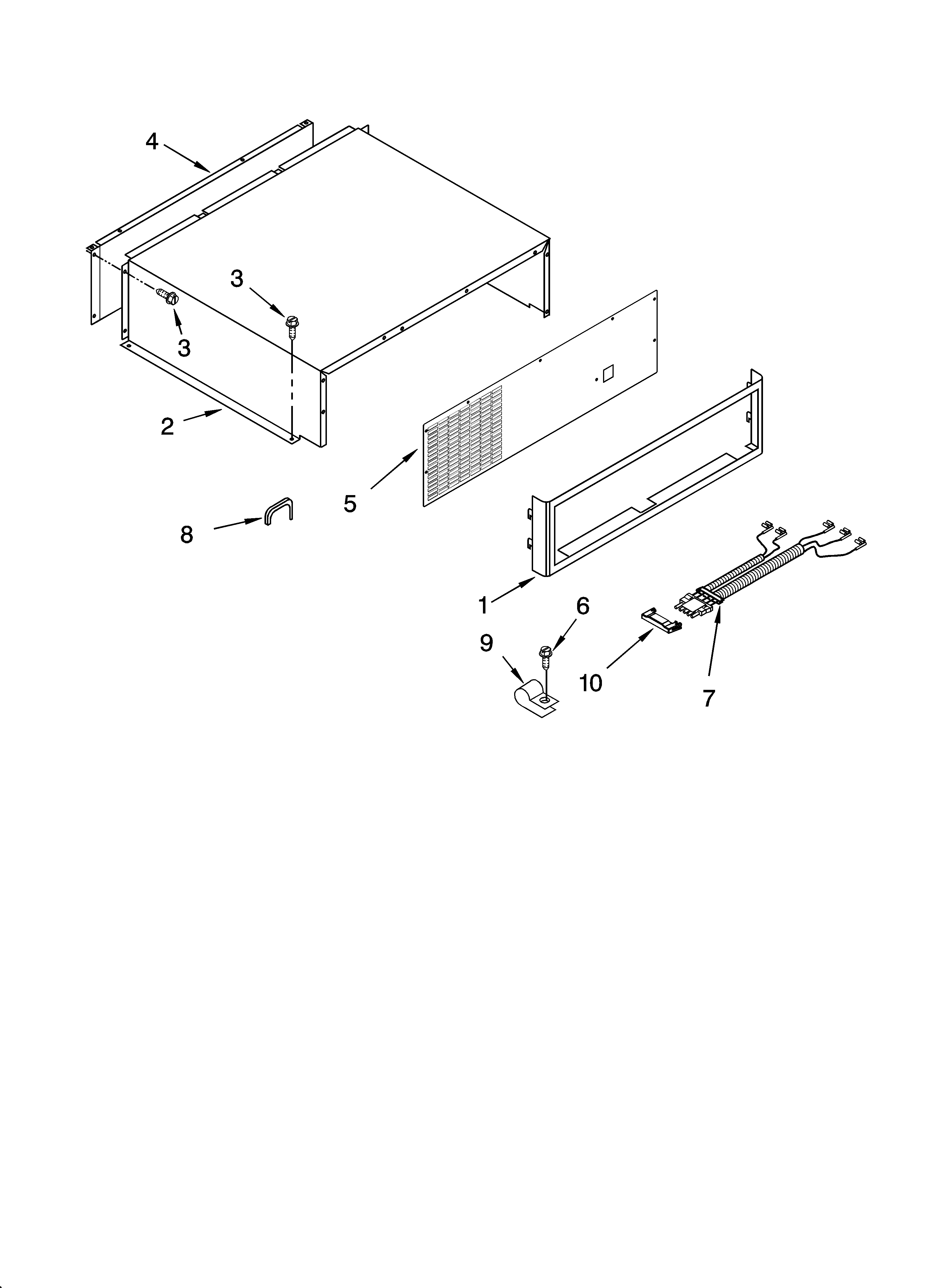 4
3
3
2
5
8
1
6
9
10
7