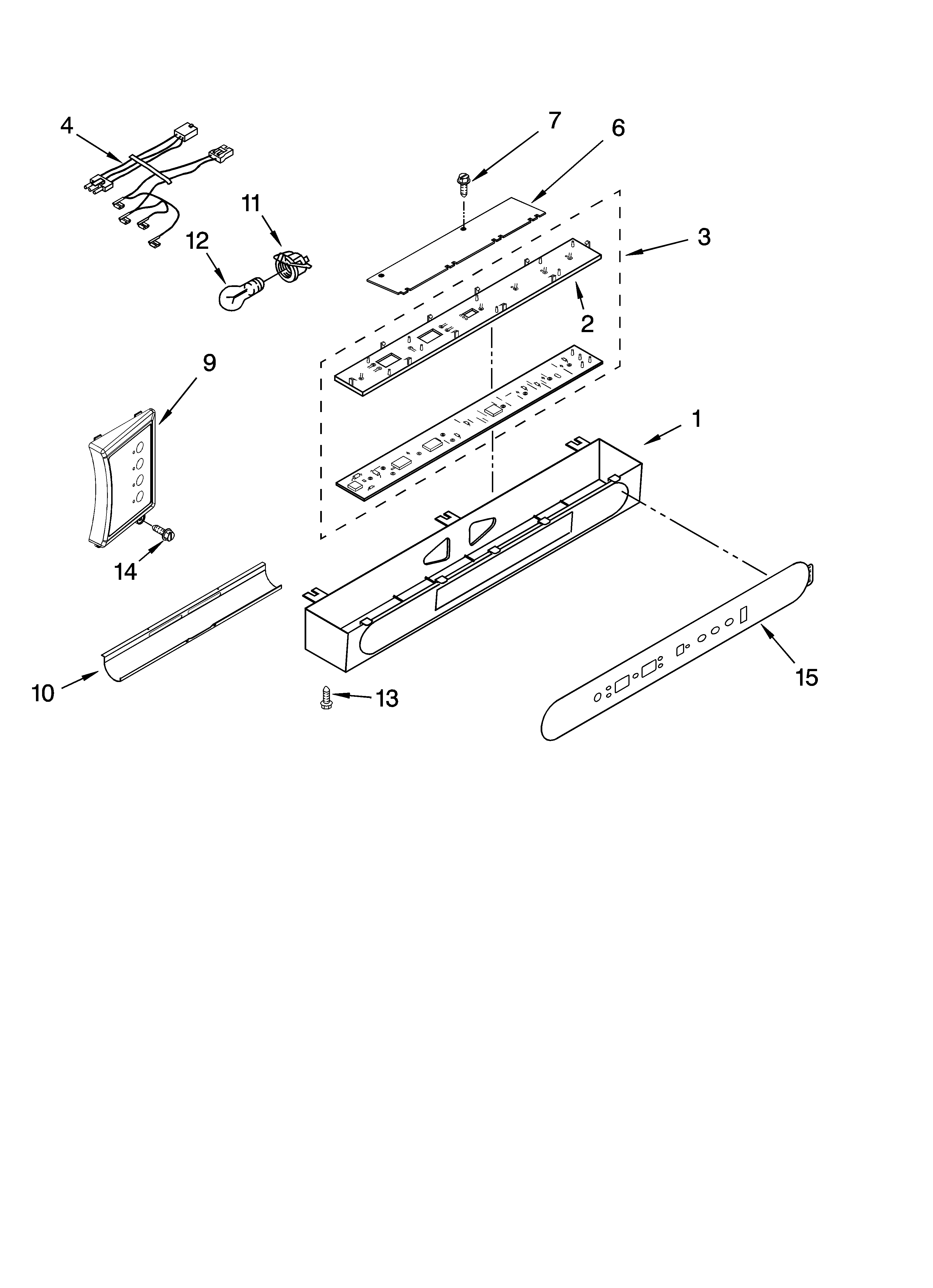 4
7
6
11
12
3
2
9
1
14
10
13
15