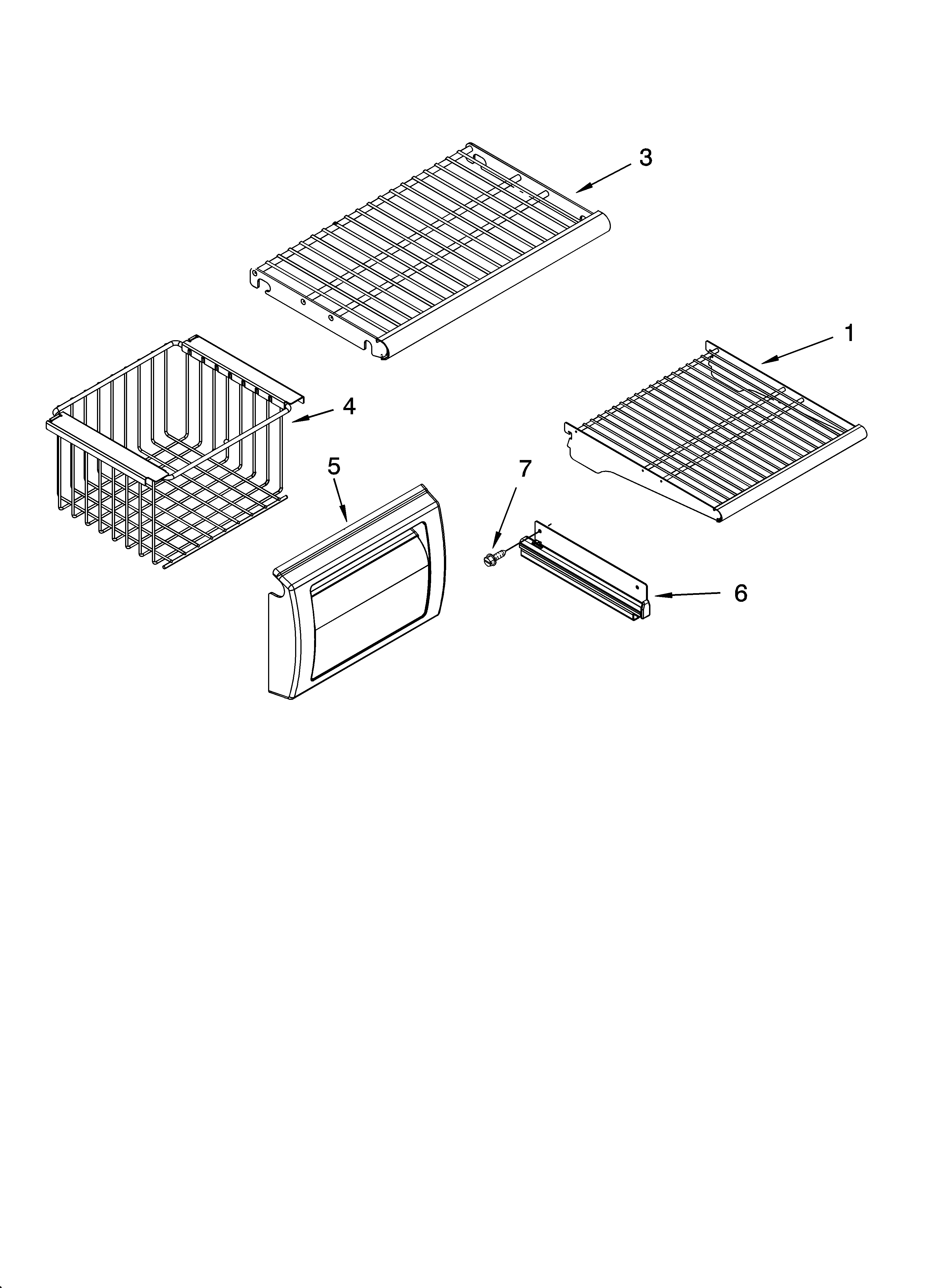 3

1

4

5

7

6