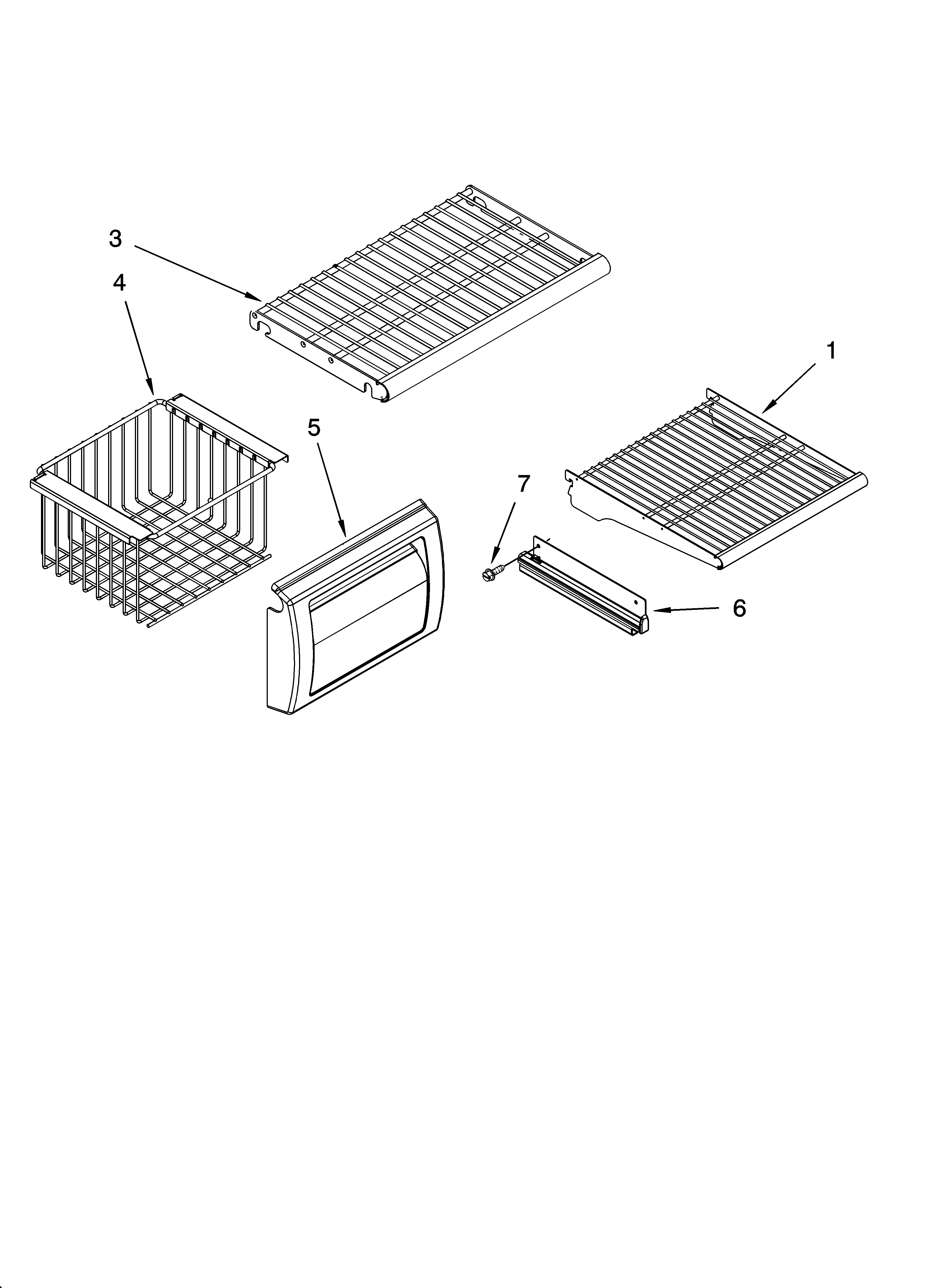 3
4
1
5
7
6