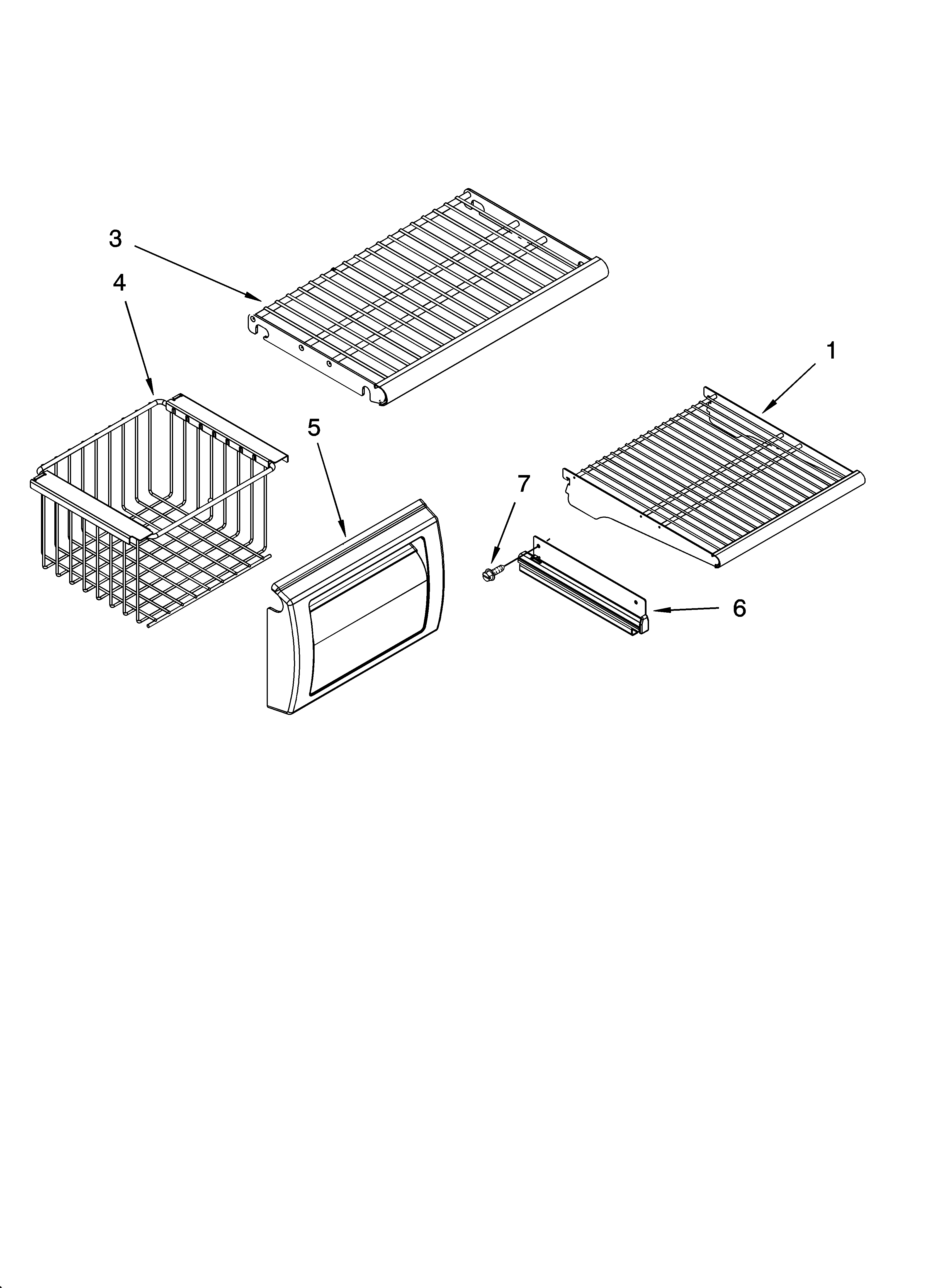 3
4
1
5
7
6