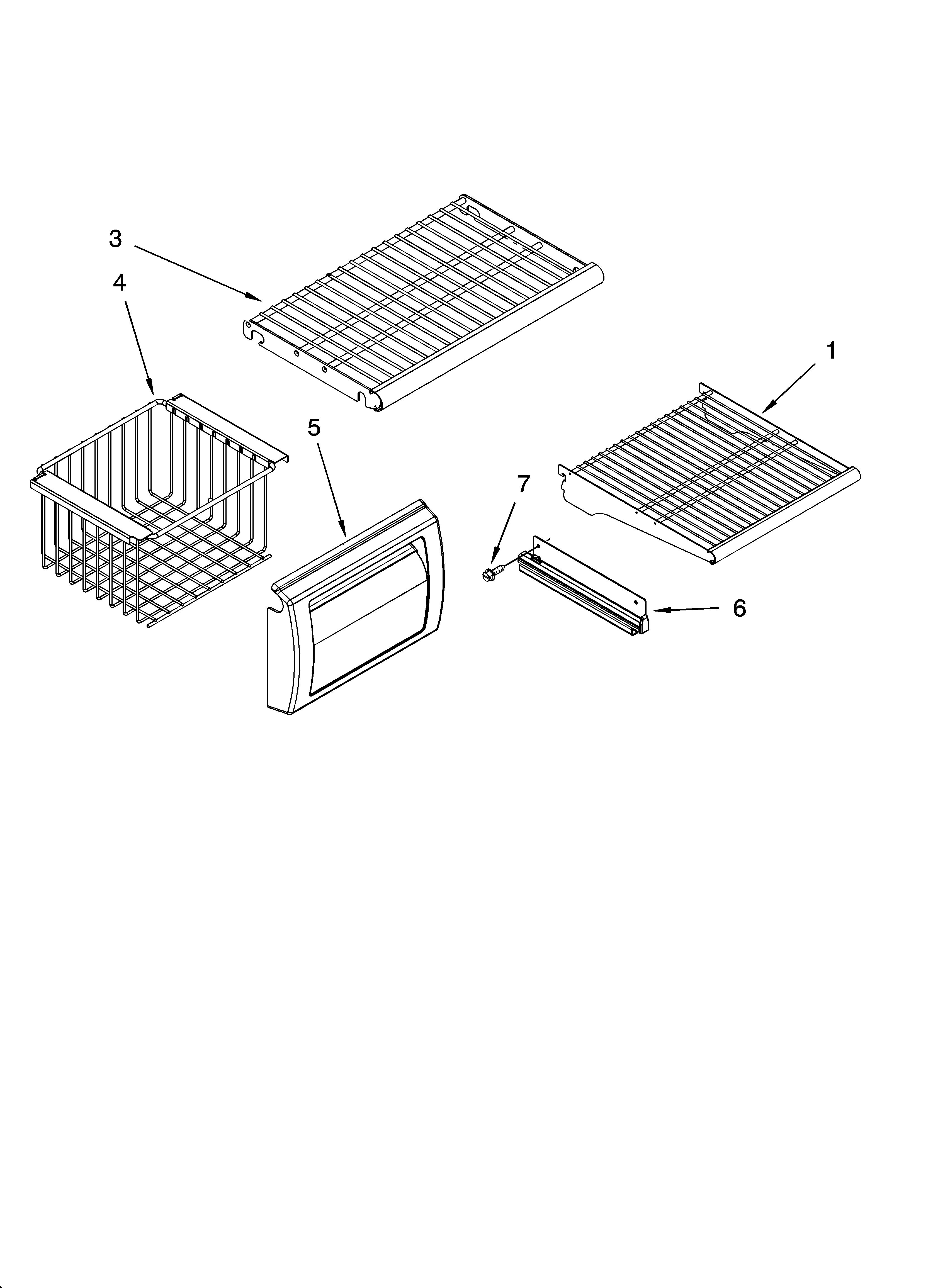 3
4
1
5
7
6