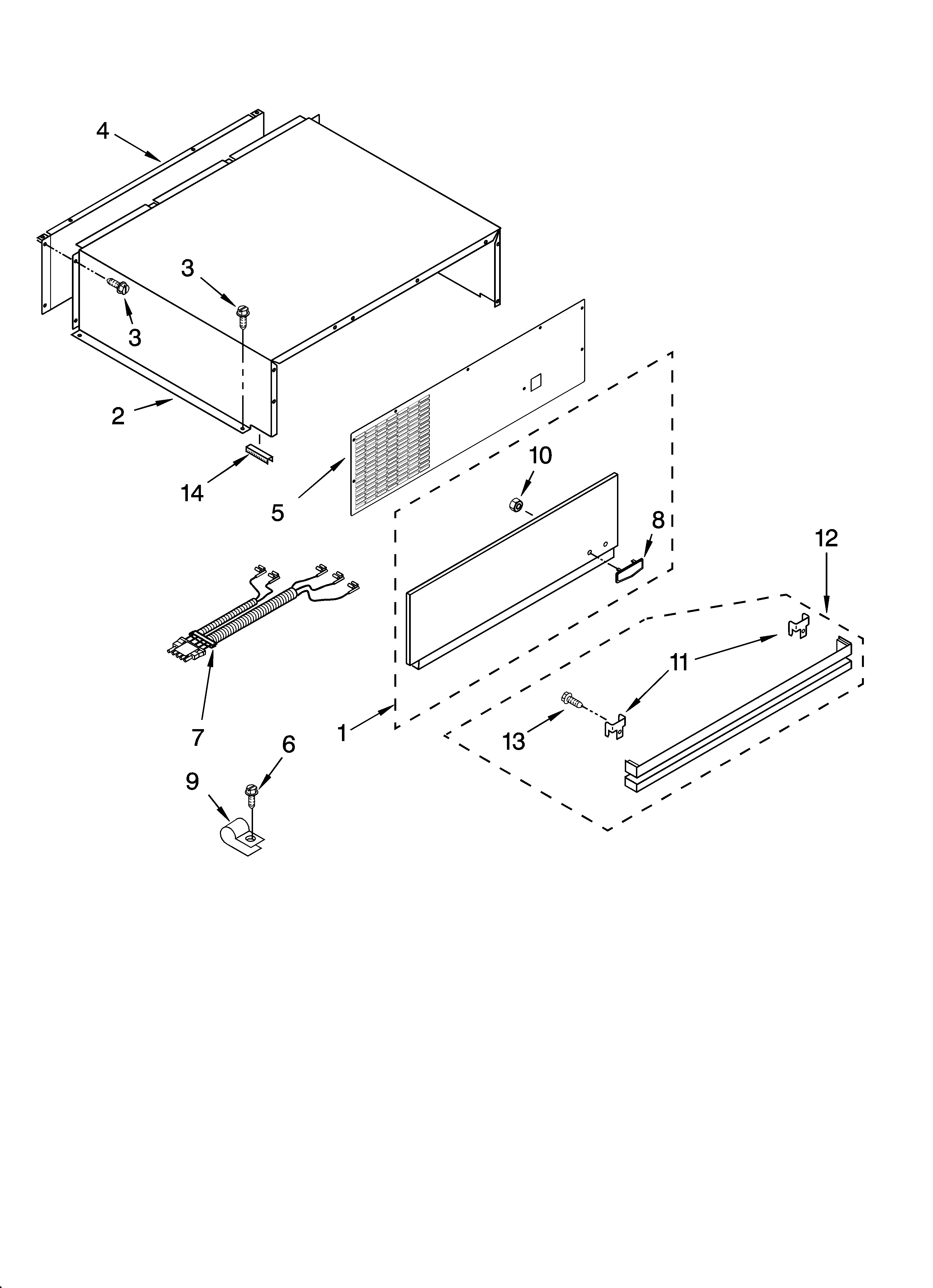 4
3
3
2
14
5
10
8
12
7
11
1
13
6
9