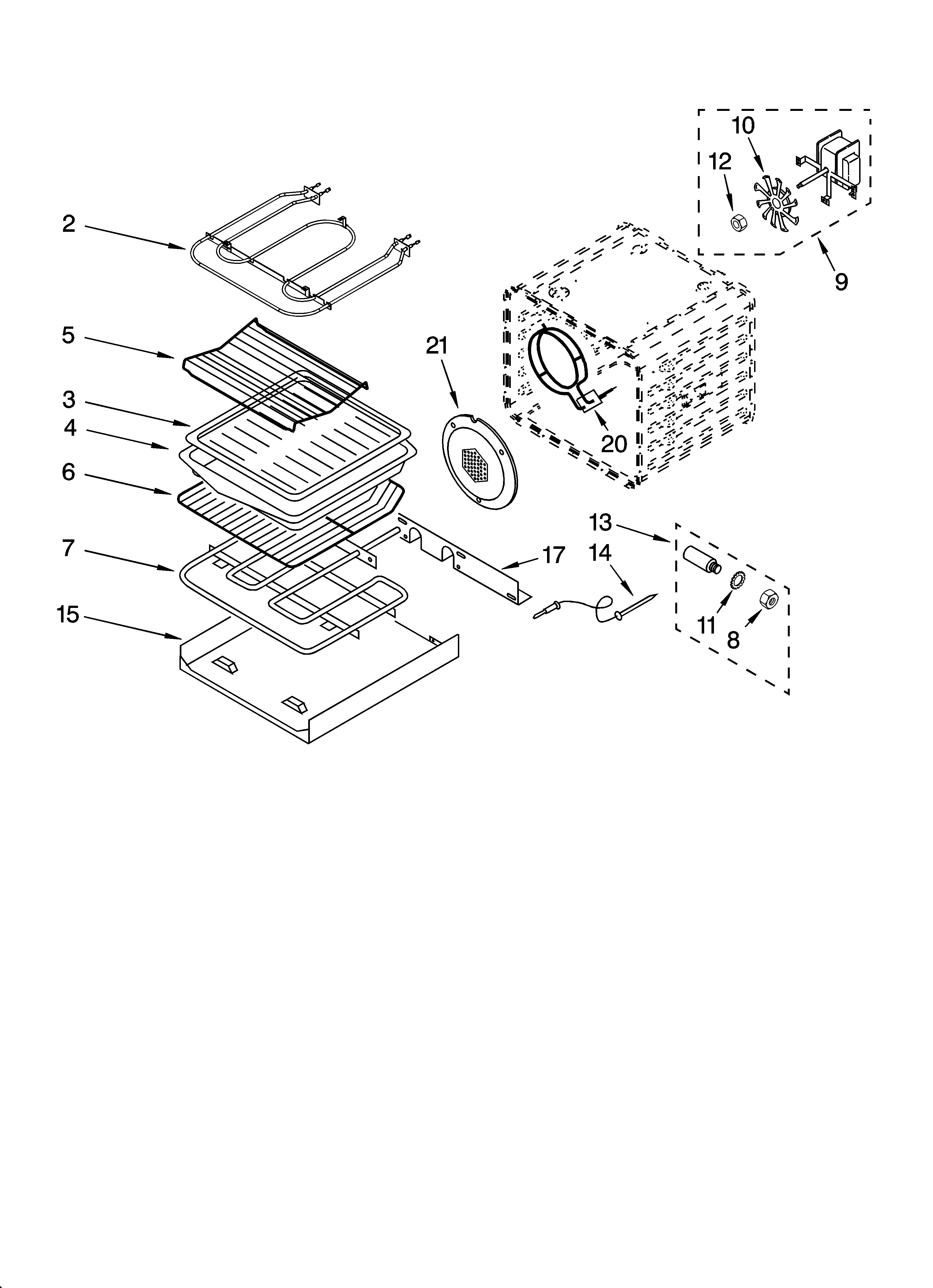 10
12
2
9
5
21
3
4
20
6
13
7
17
14
15
11
8