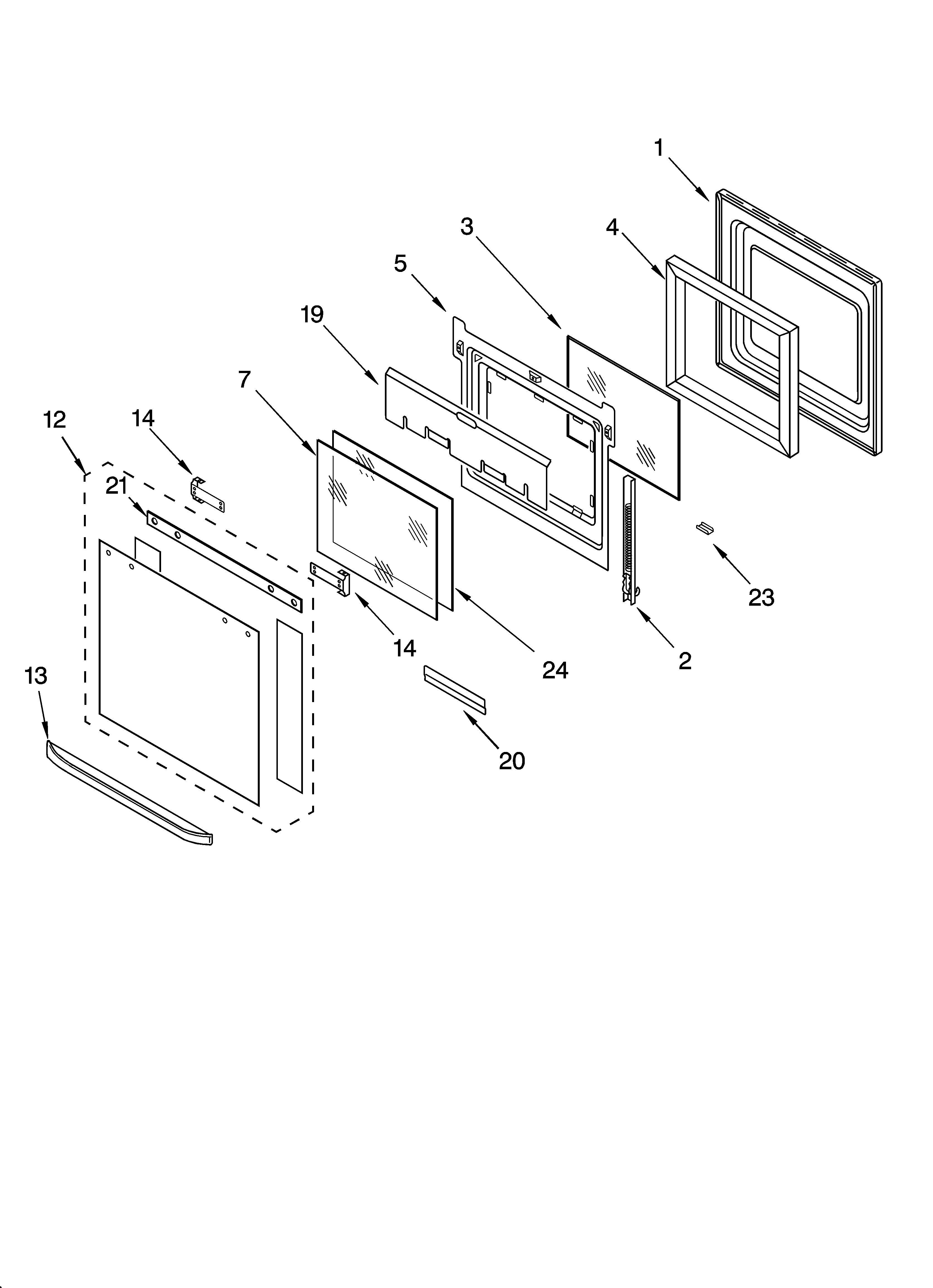 1
3
4
5
19
7
12
14
21
23
14
24
2
13
20