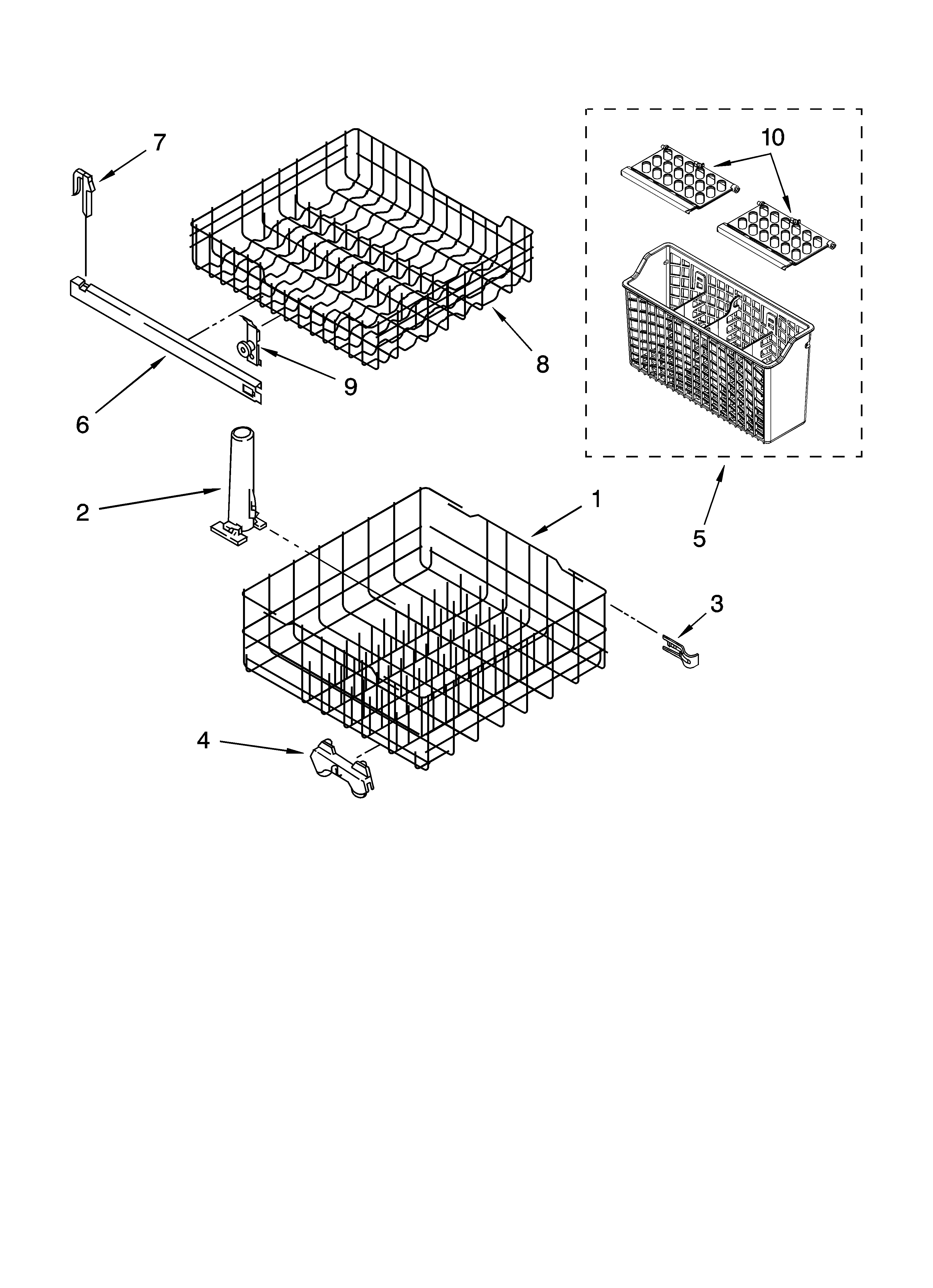 7

10

8

9

6

2

1

5

3

4