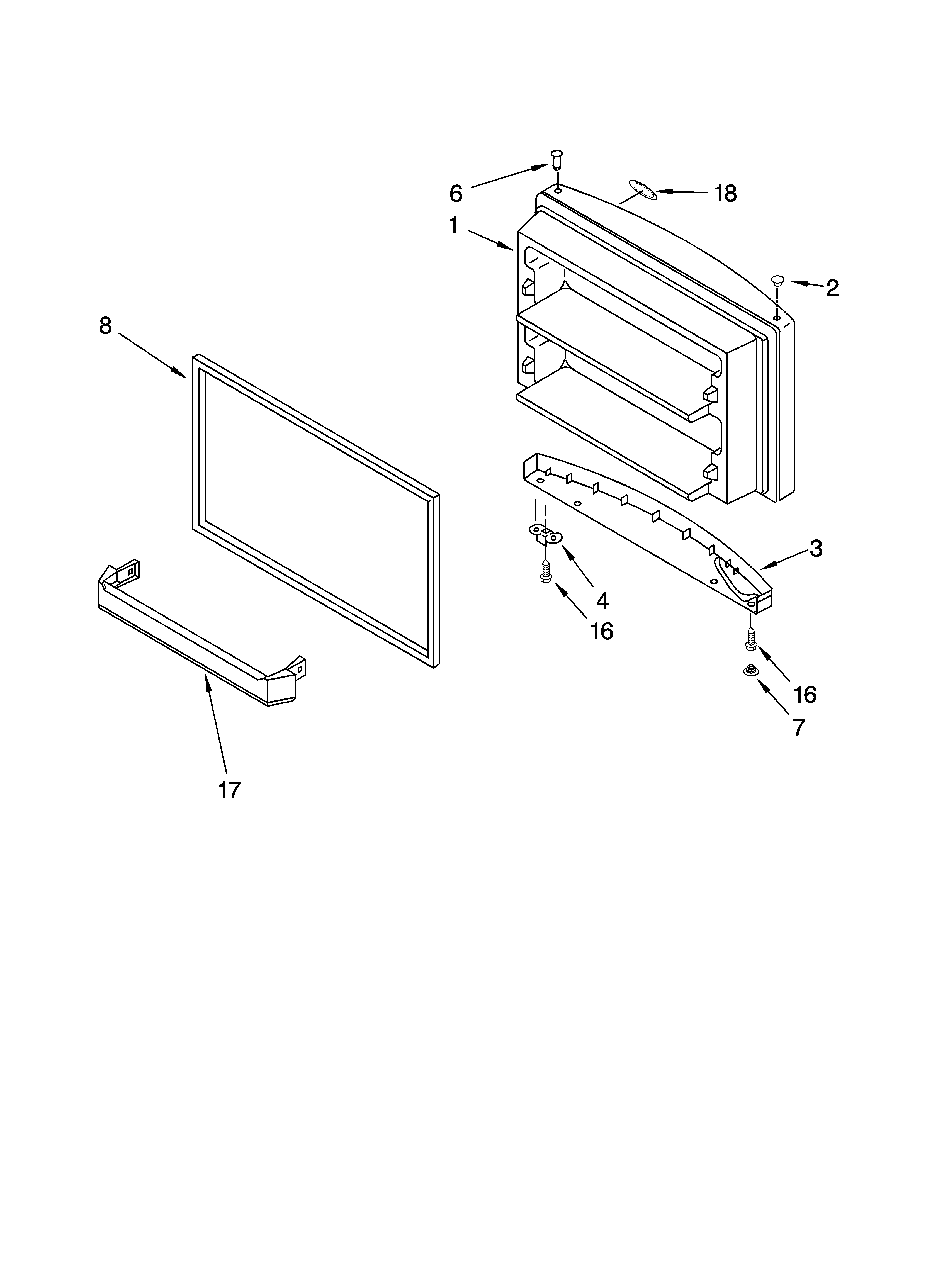 6
18
1
2
8
3
4
16
16
7
17