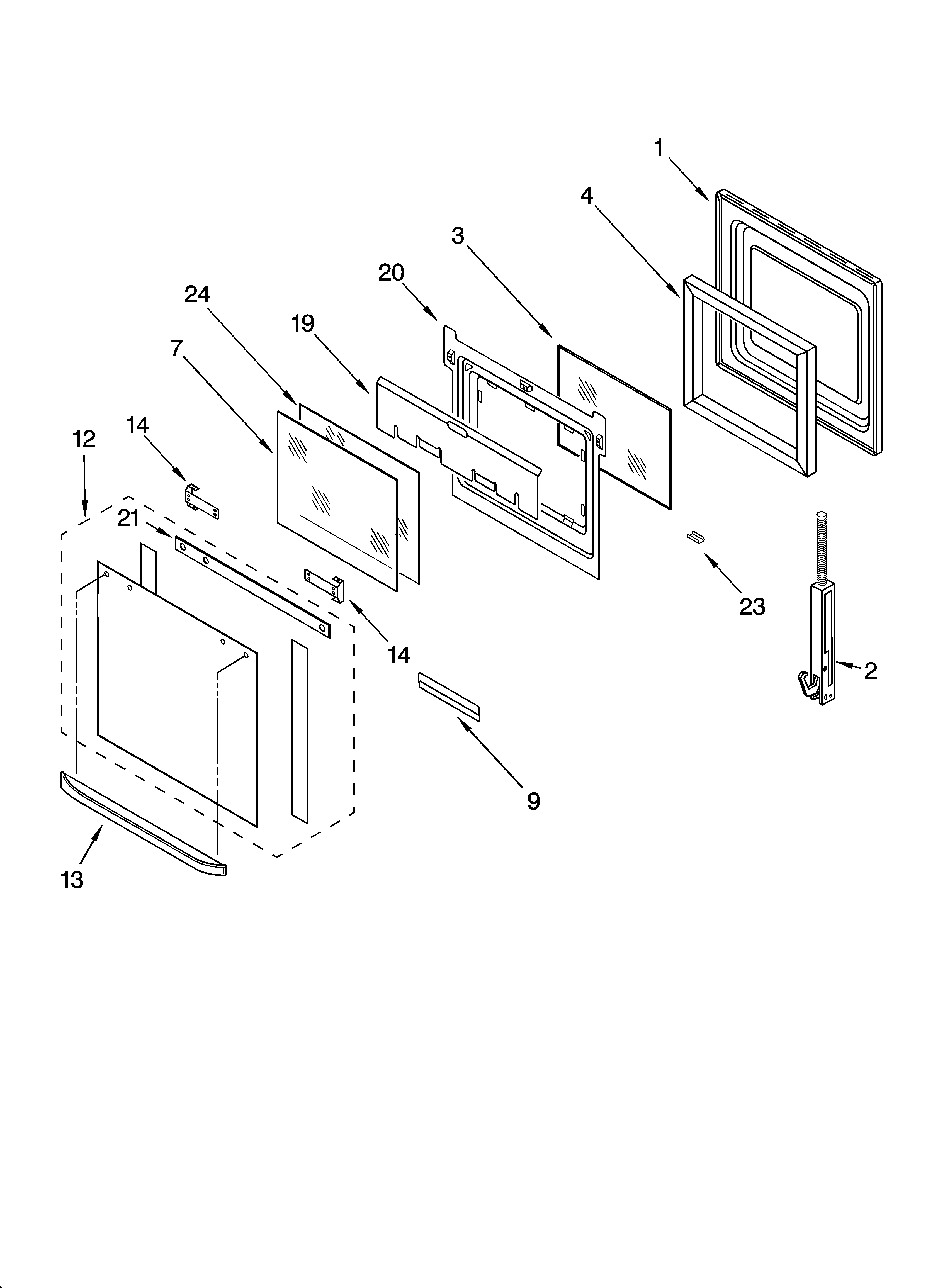 1
4
3
20
24
19
7
14
12
21
23
14
2
9
13