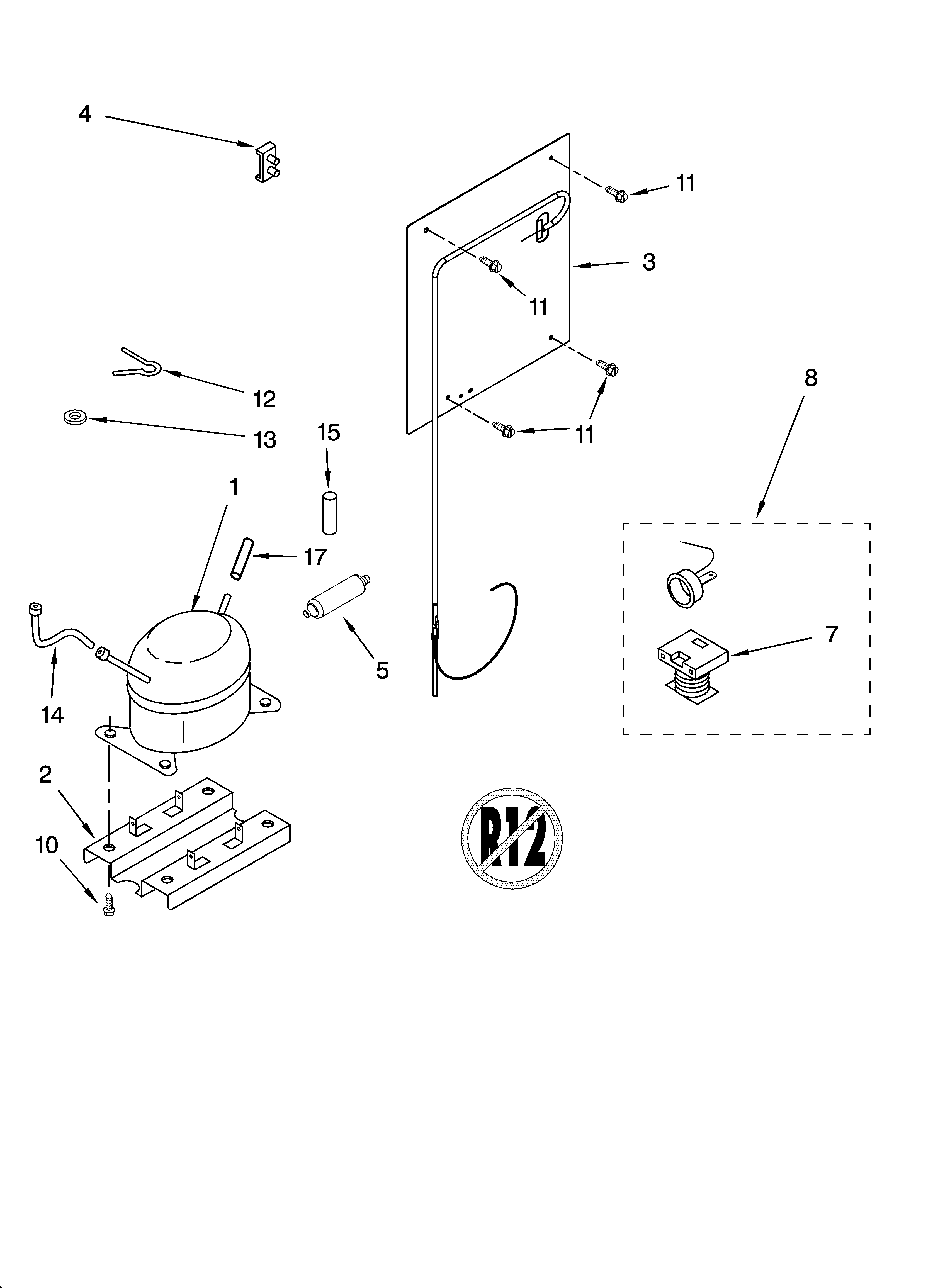 4

11

3

11

12

13

15

11

8

1

17

5

7

14

2

10

R12