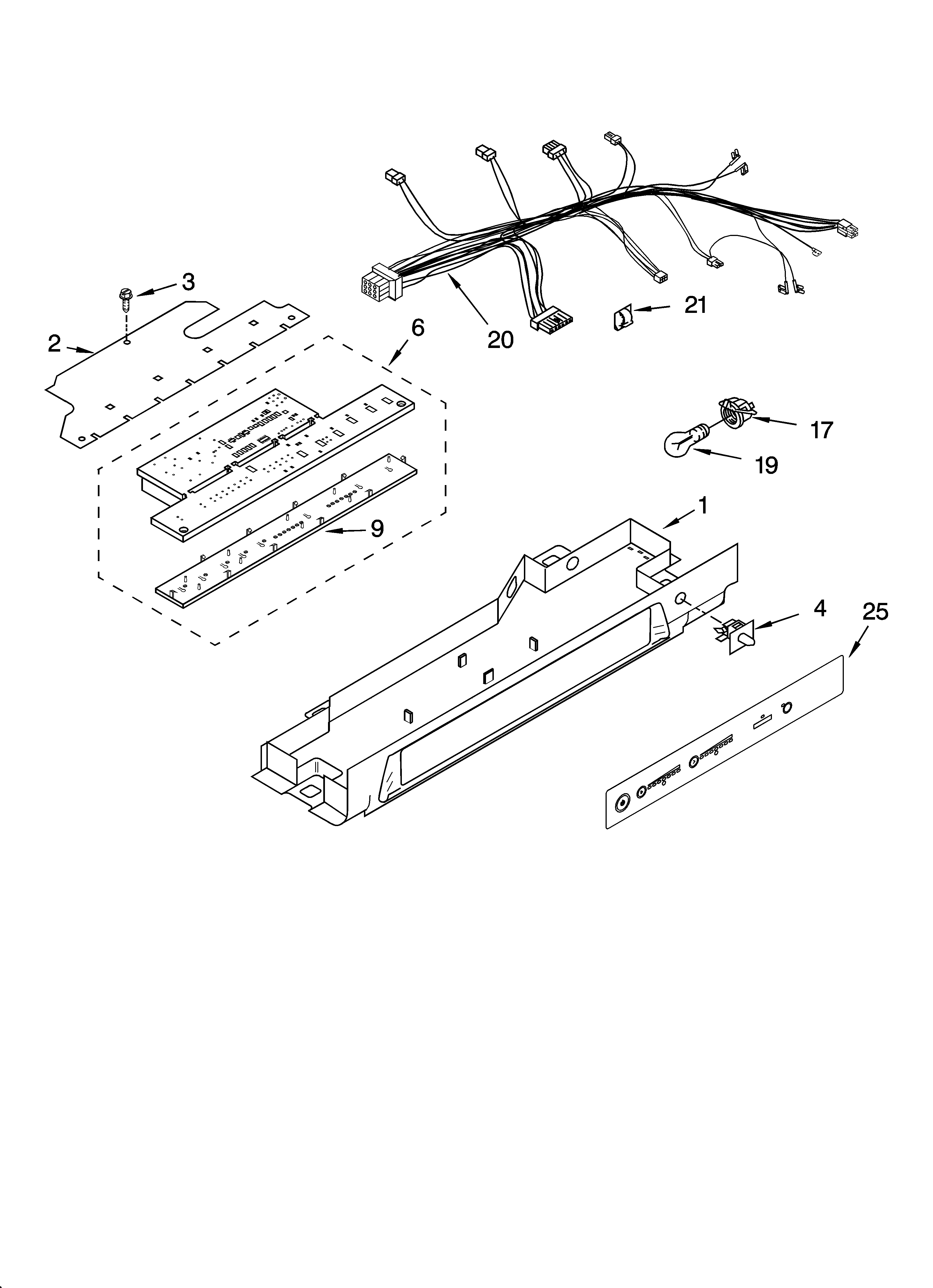 3
2
6
20
21
17
19
9
1
4
25