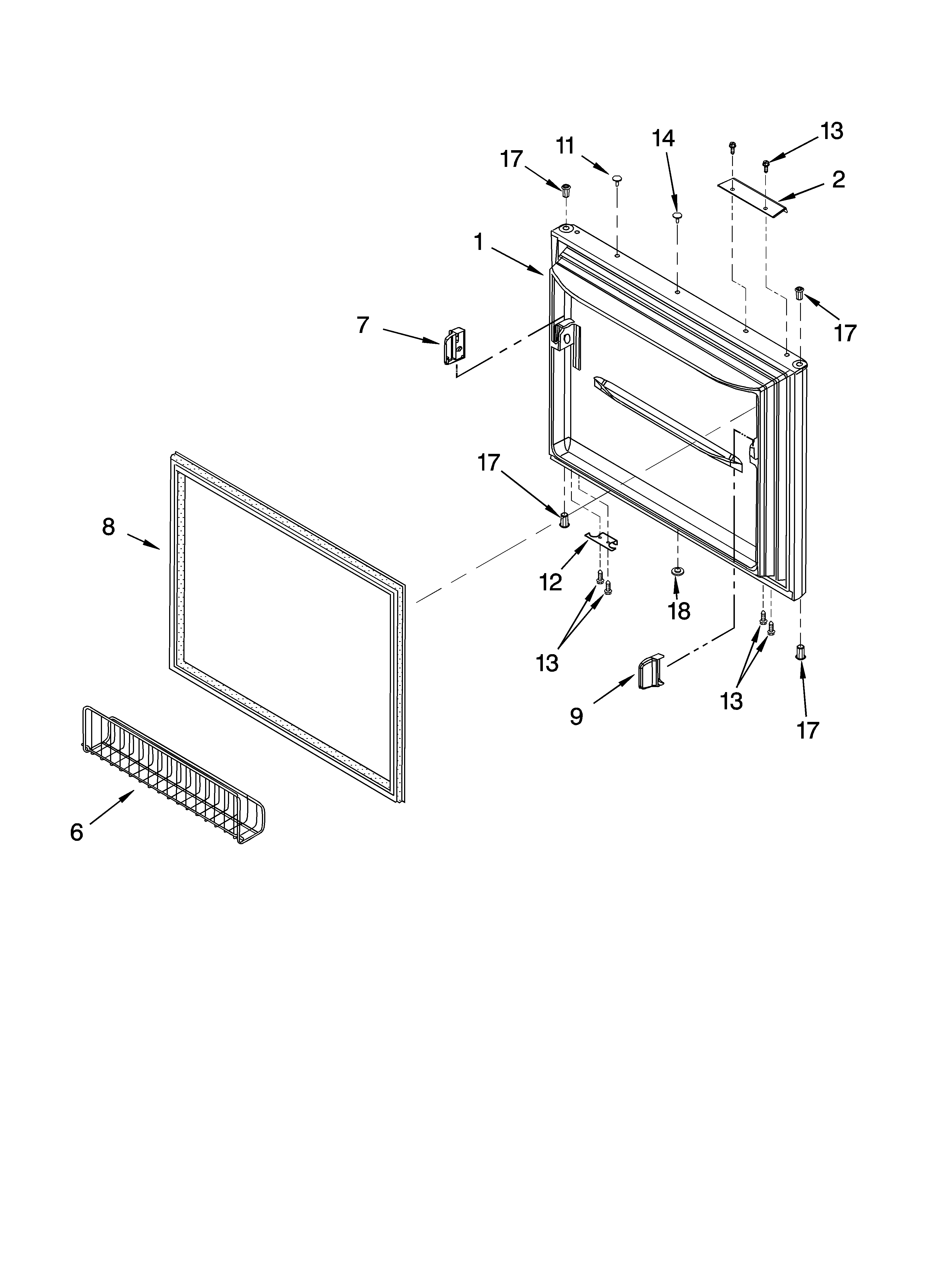 13
11
14
17
2
1
17
7
17
8
12
18
13
13
9
17
6