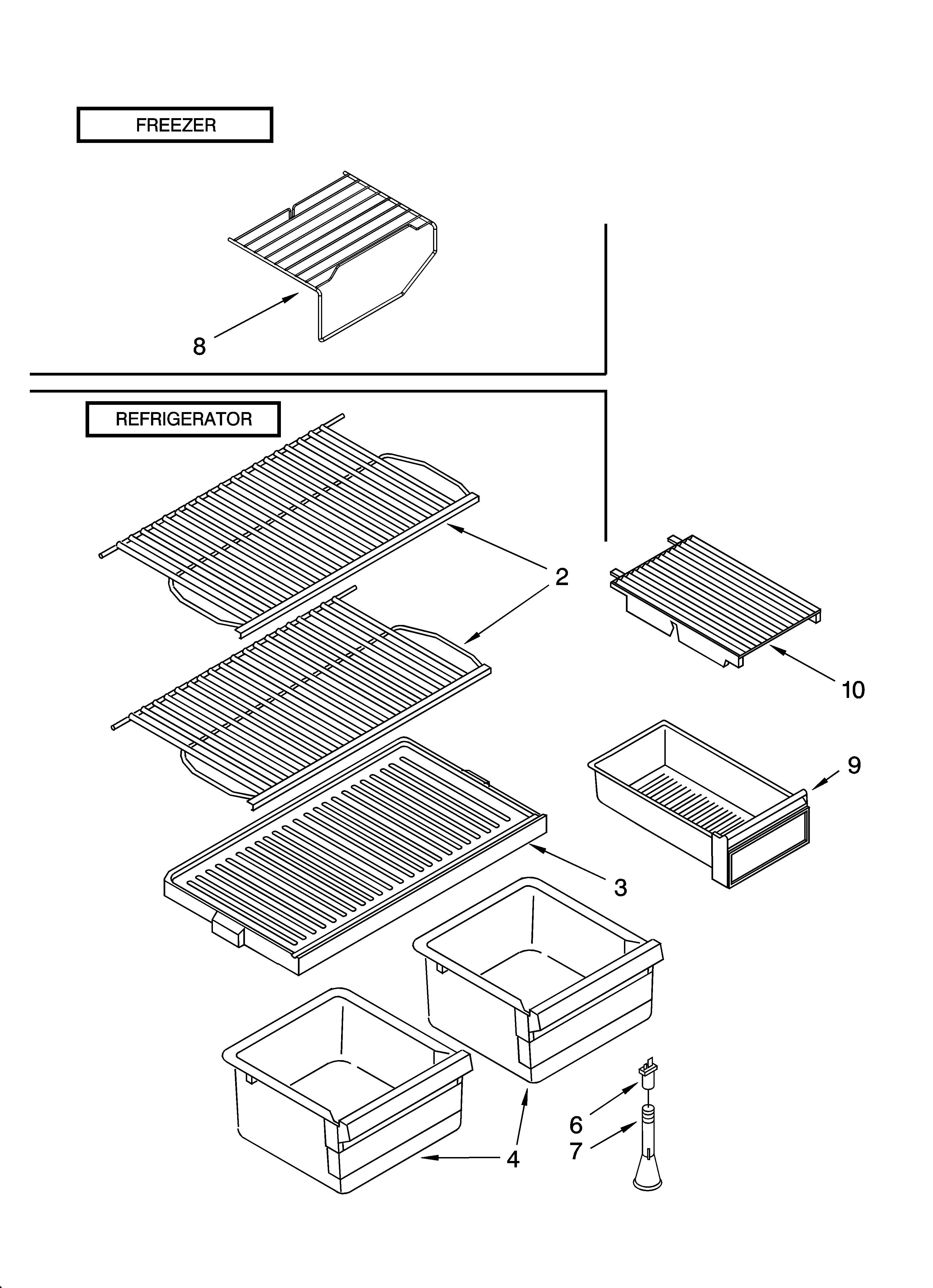 FREEZER

8

REFRIGERATOR

2

10

9

3

6

7

4