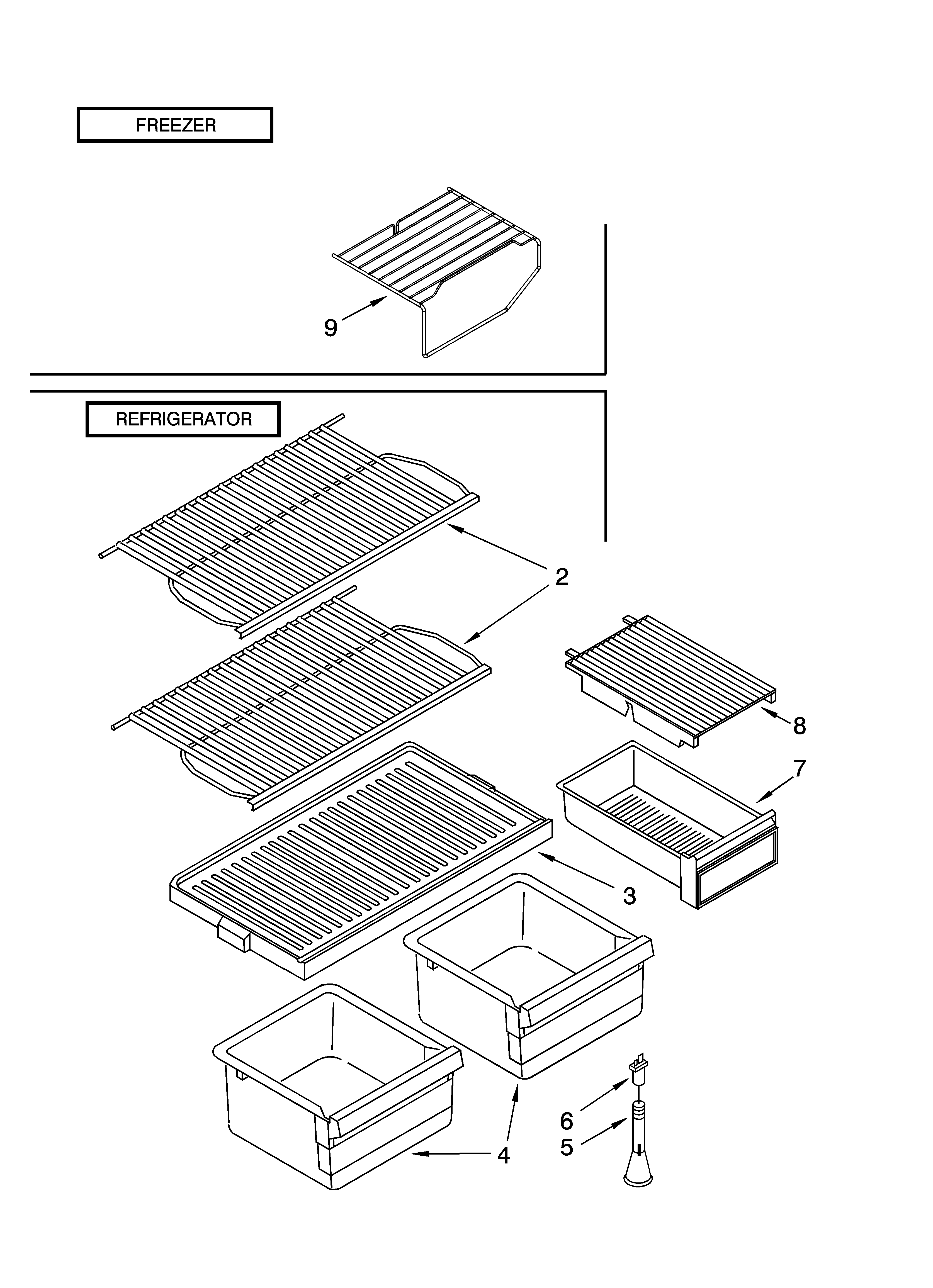 FREEZER

9

REFRIGERATOR

2

8

7

3

6

5

4