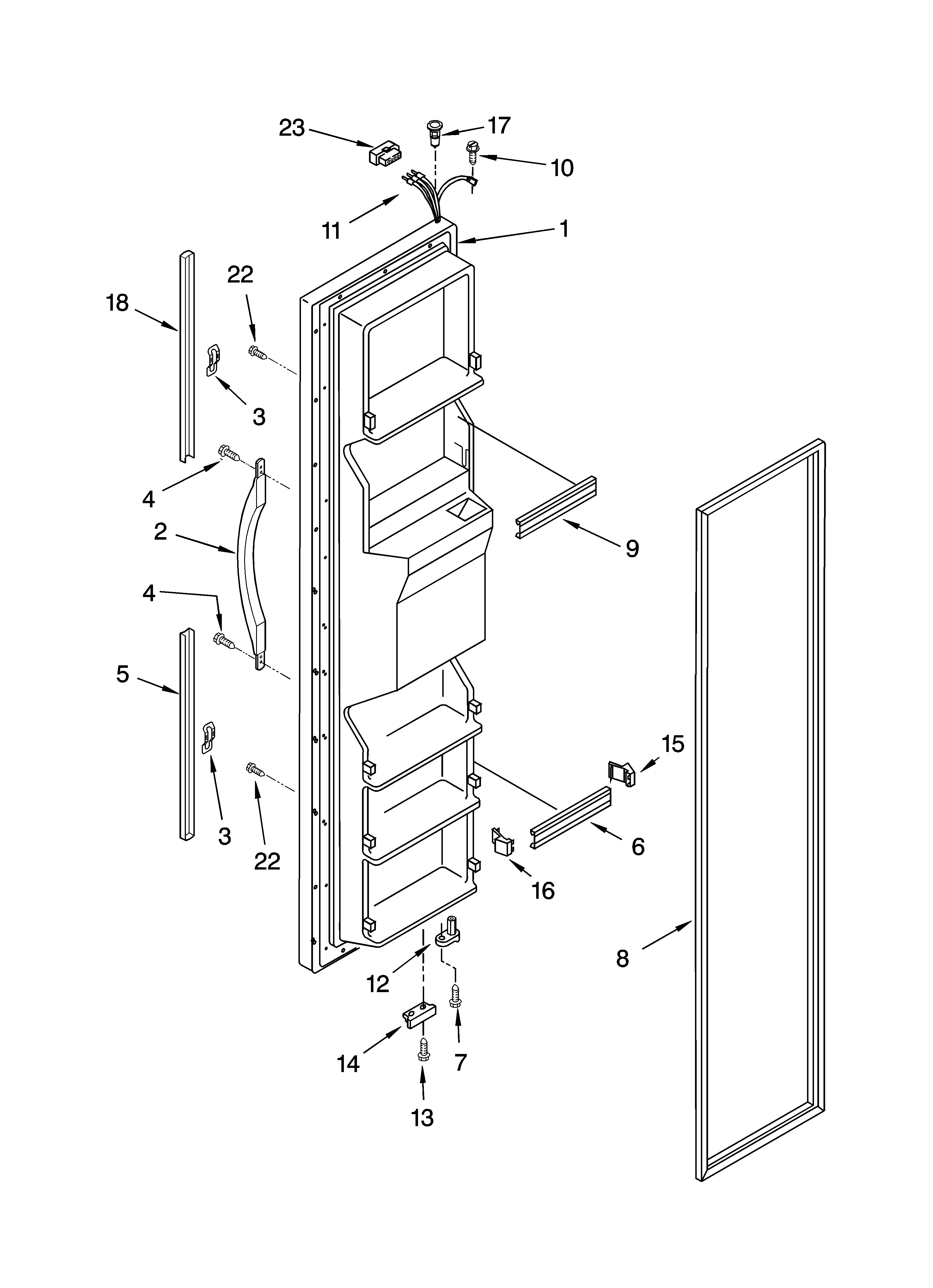 23
17
10
11
1
22
18
3
4
2
9
4
5
15
3
22
6
16
8
12
14
7
13