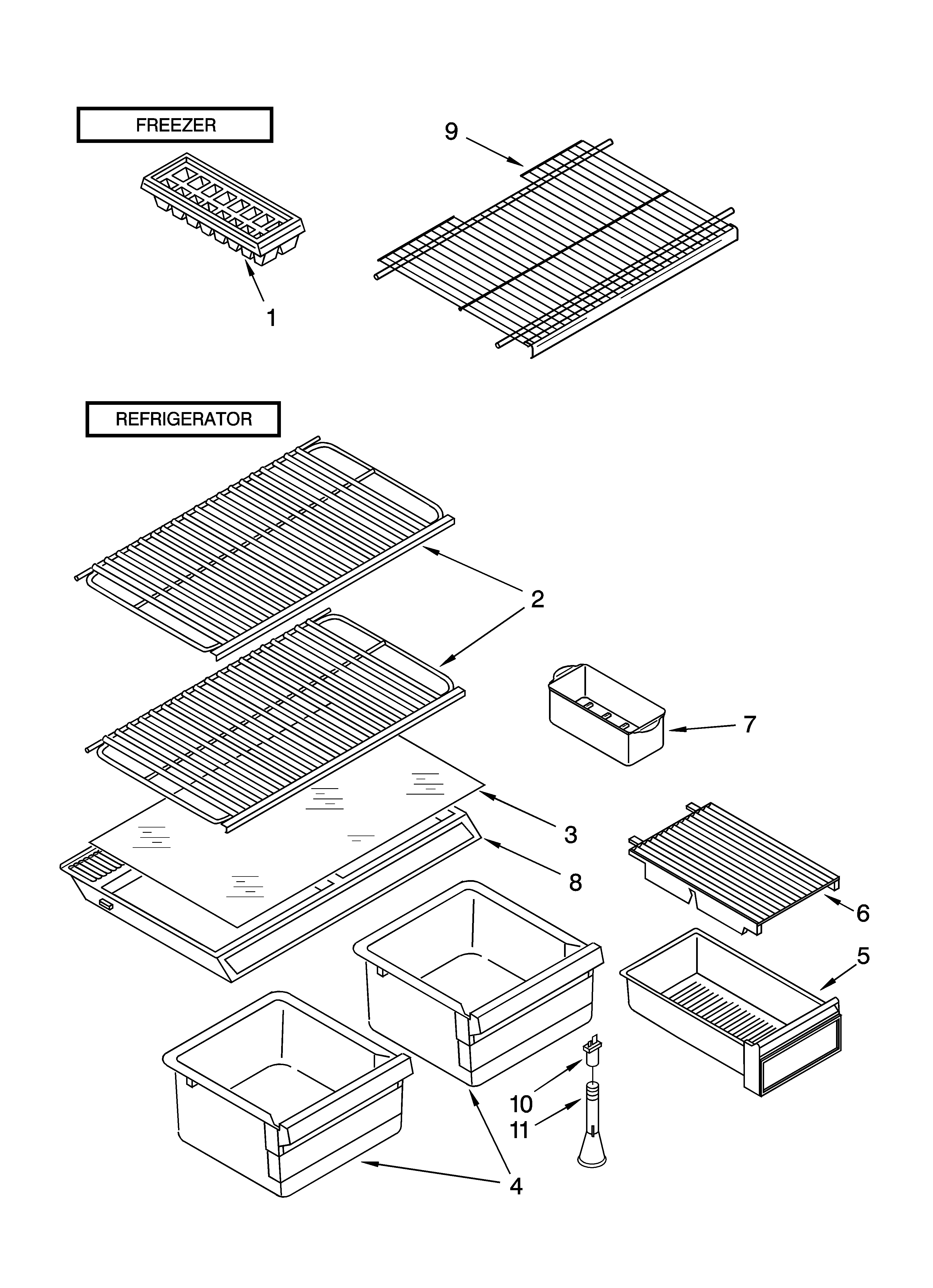 FREEZER

9

1

REFRIGERATOR

2

7

3

8

6

5

10

11

4