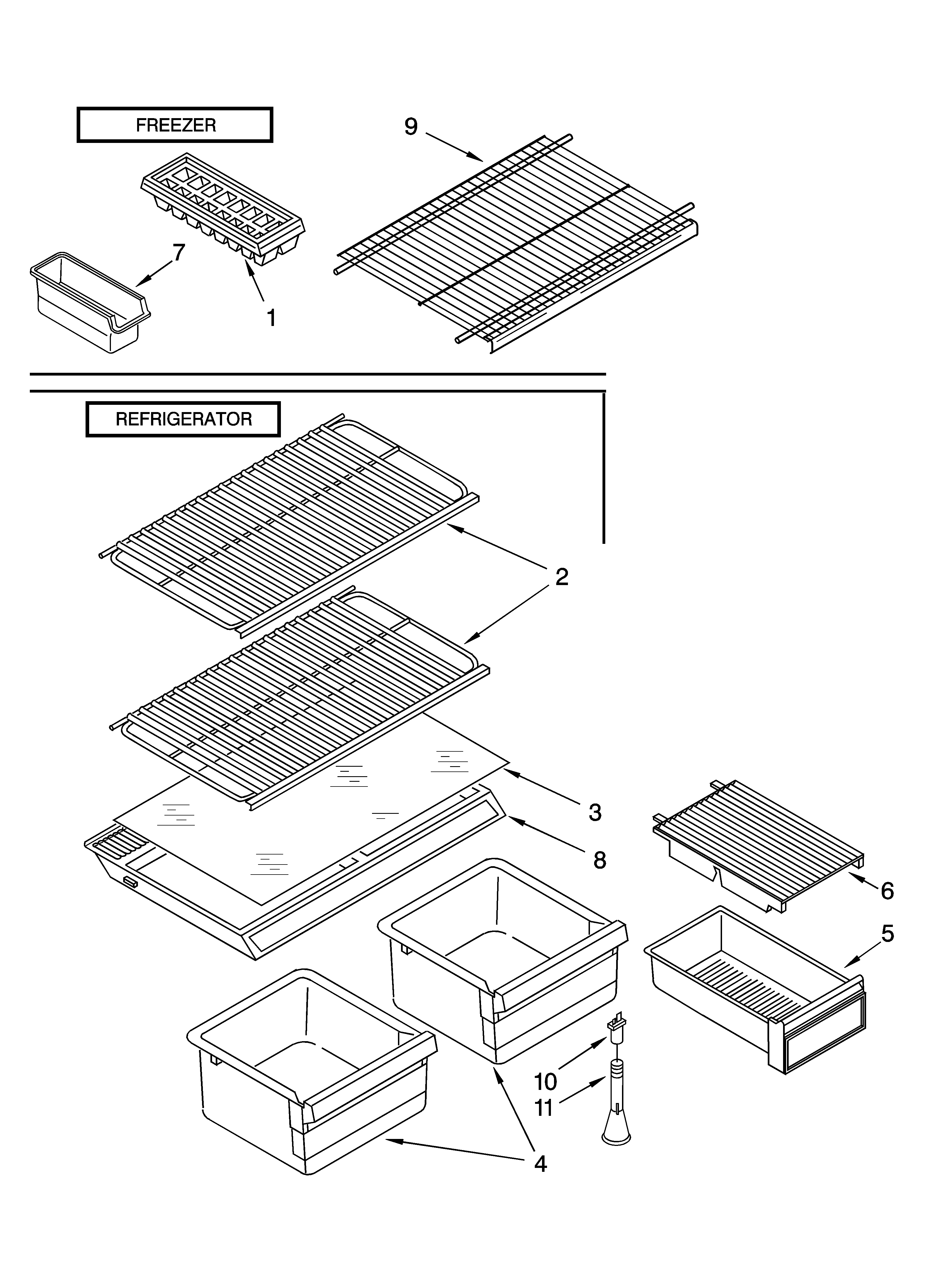 FREEZER

9

7

1

REFRIGERATOR

2

3

8

6

5

10

11

4