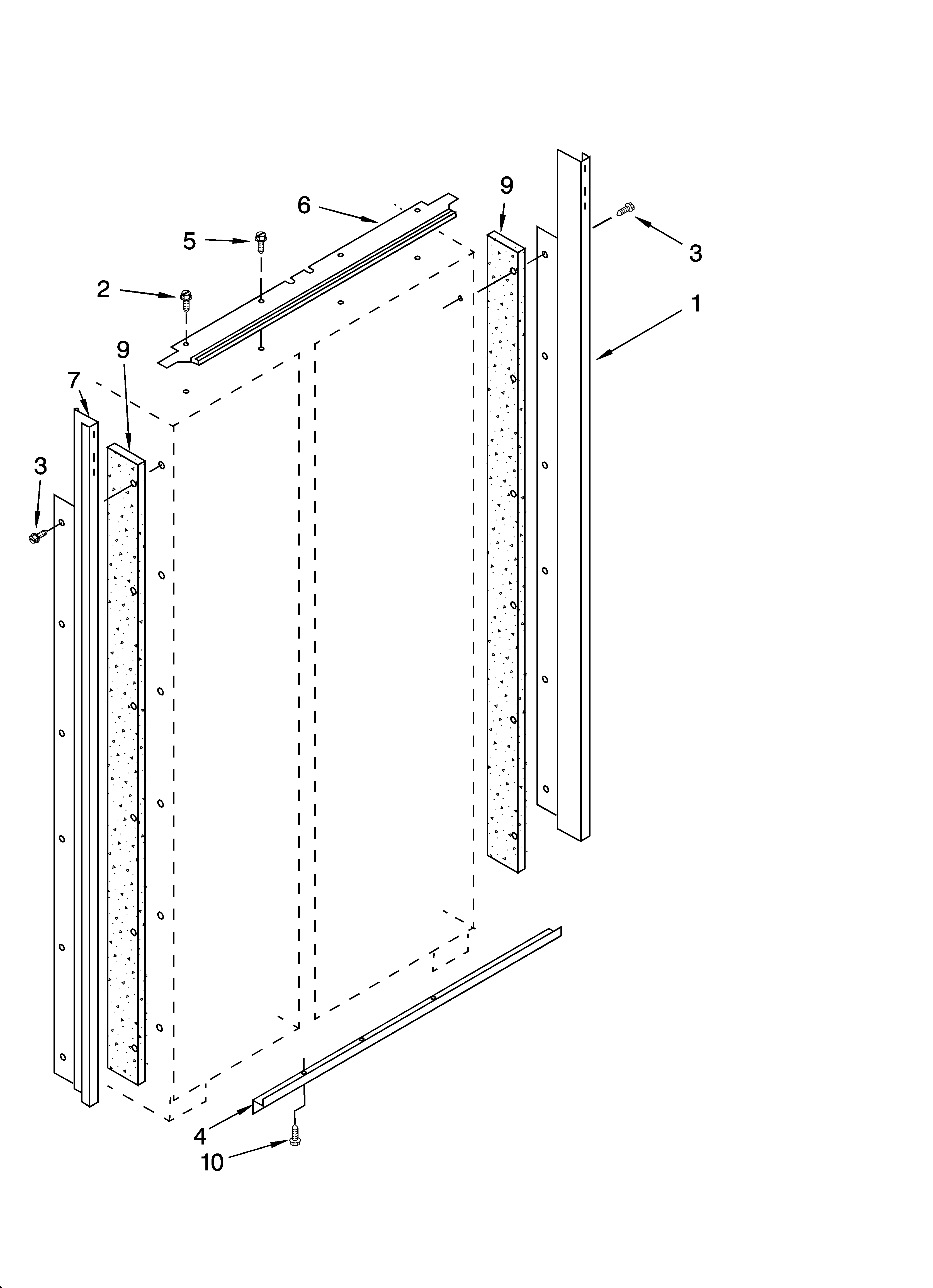 9
6
5
3
2
1
9
7
3
4
10