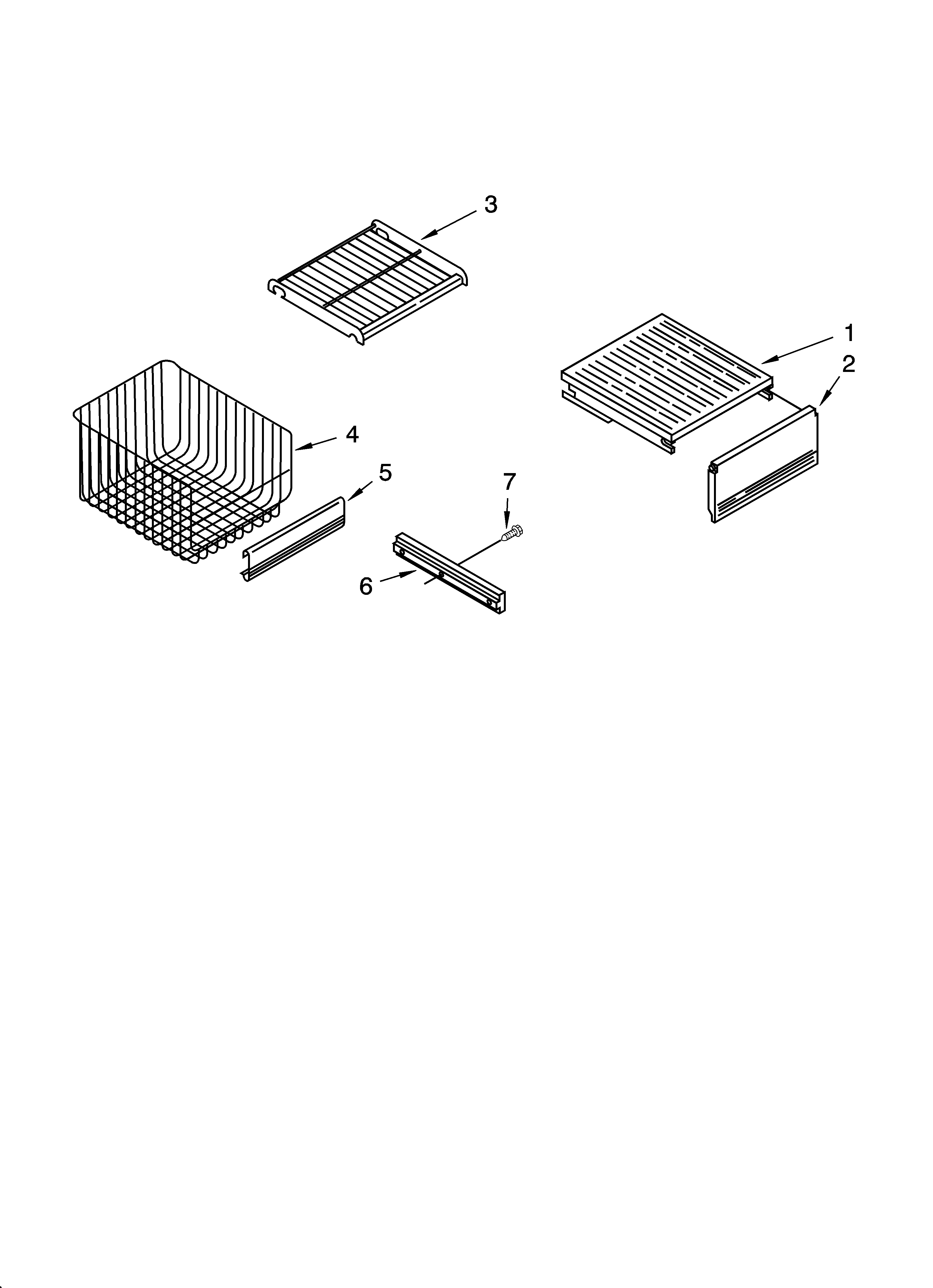 3
1
2
4
5
7
6