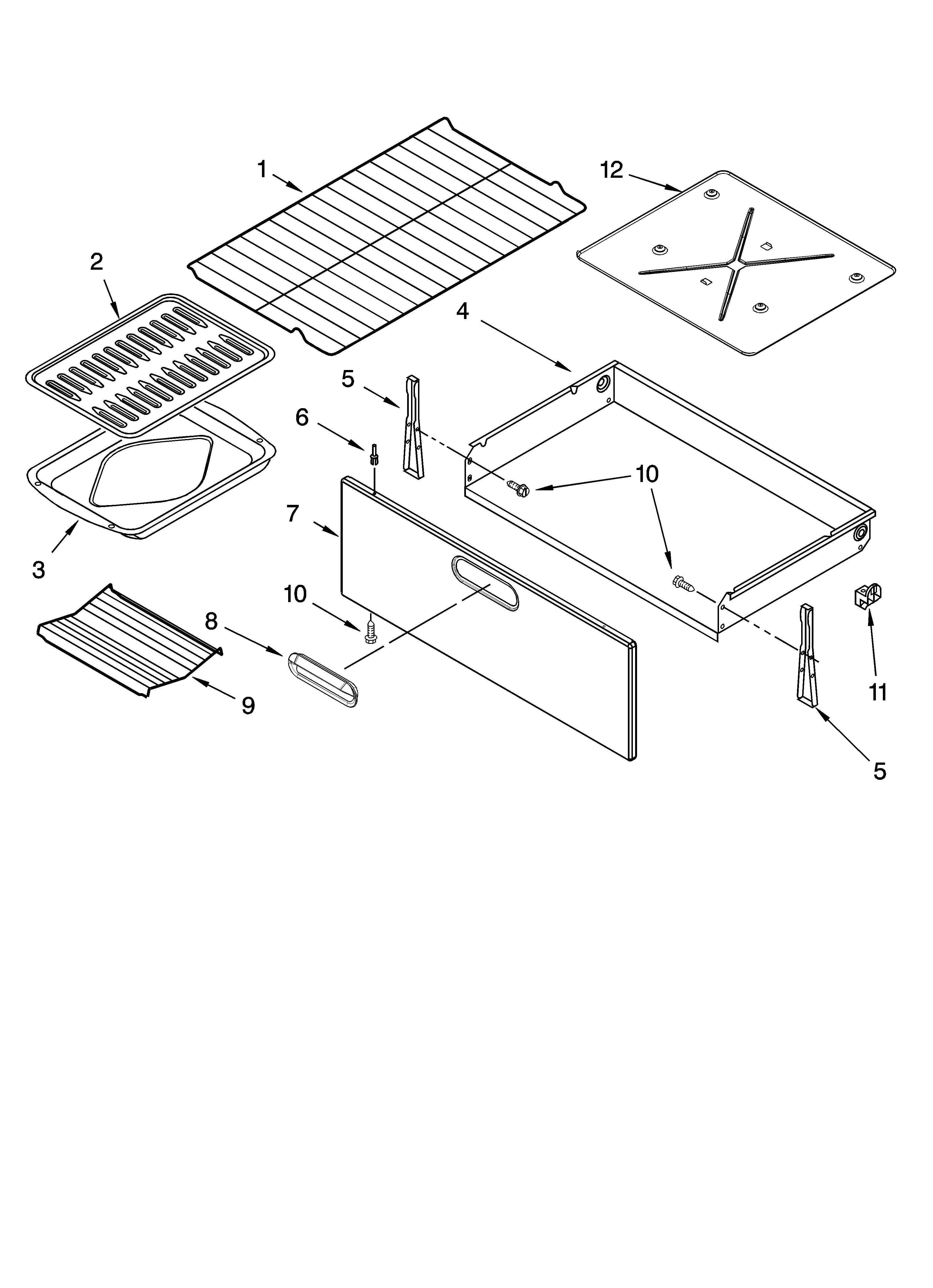 1
12
2
4
5
6
10
7
3
10
8
9
11
5