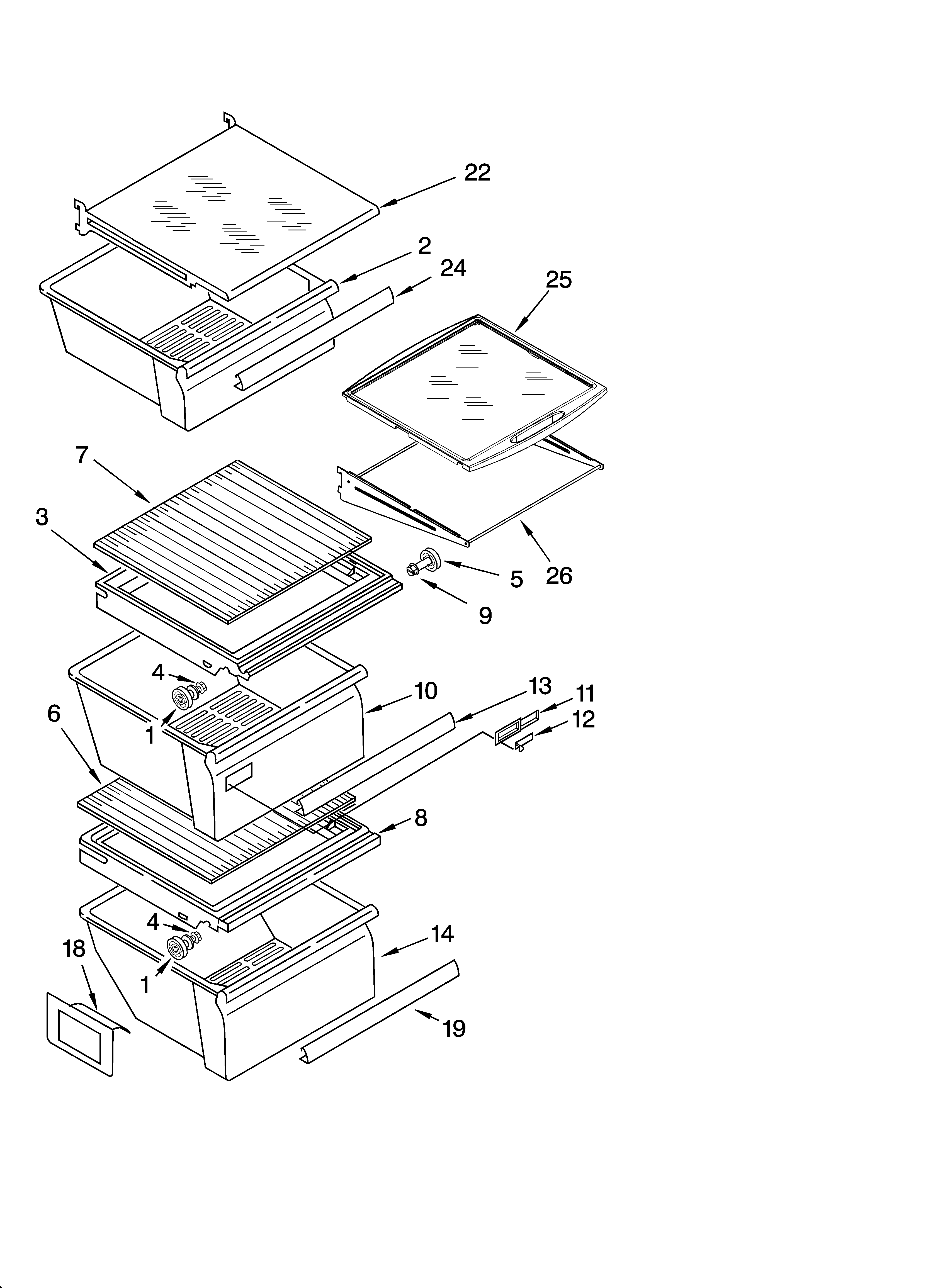 22
2
24
25
7
3
5
26
9
4
10
13
11
12
1
6
8
4
14
18
1
19