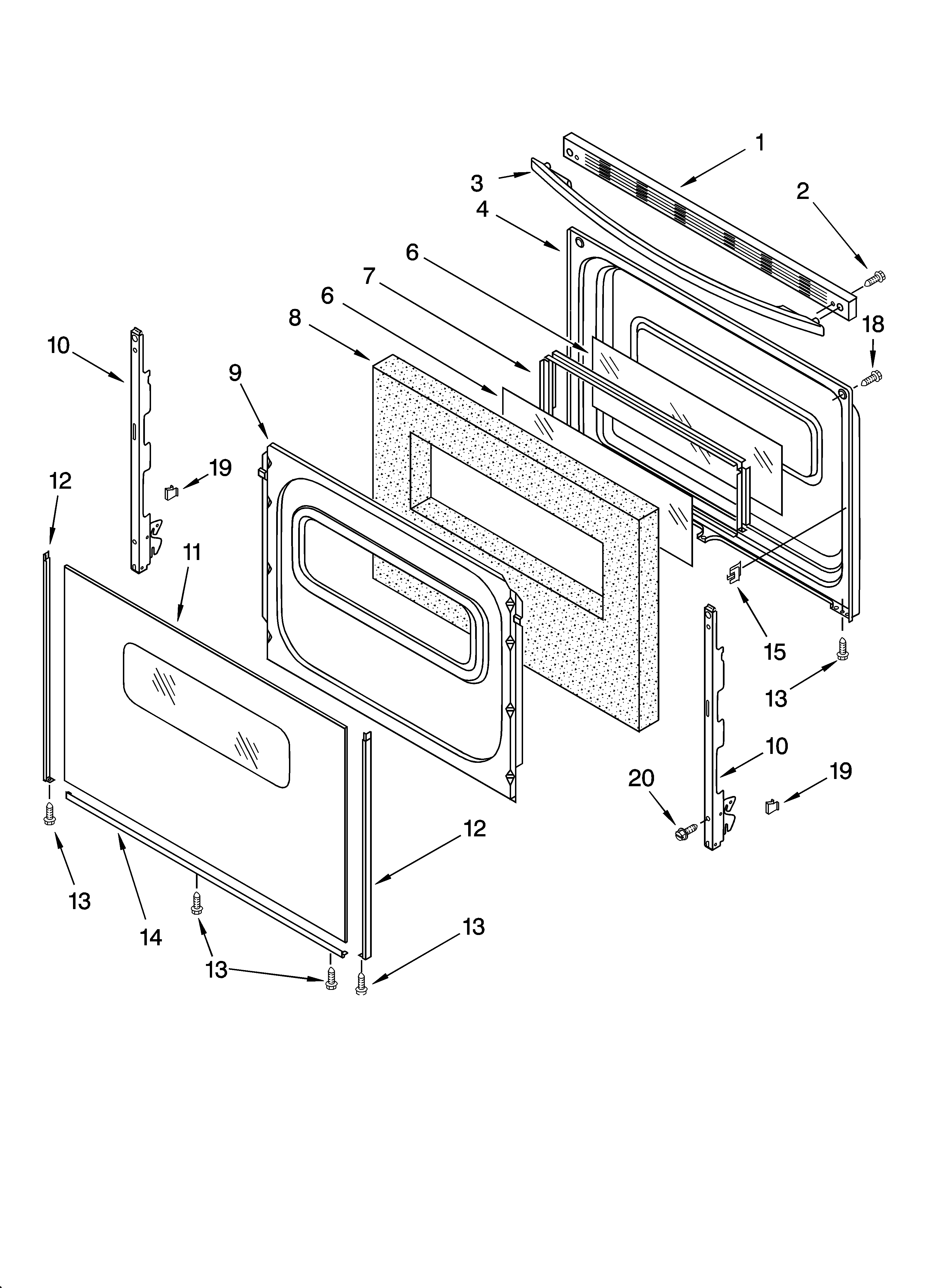 1
3
2
4
6
7
6
8
18
10
9
19
12
11
15
13
10
20
19
12
13
14
13
13