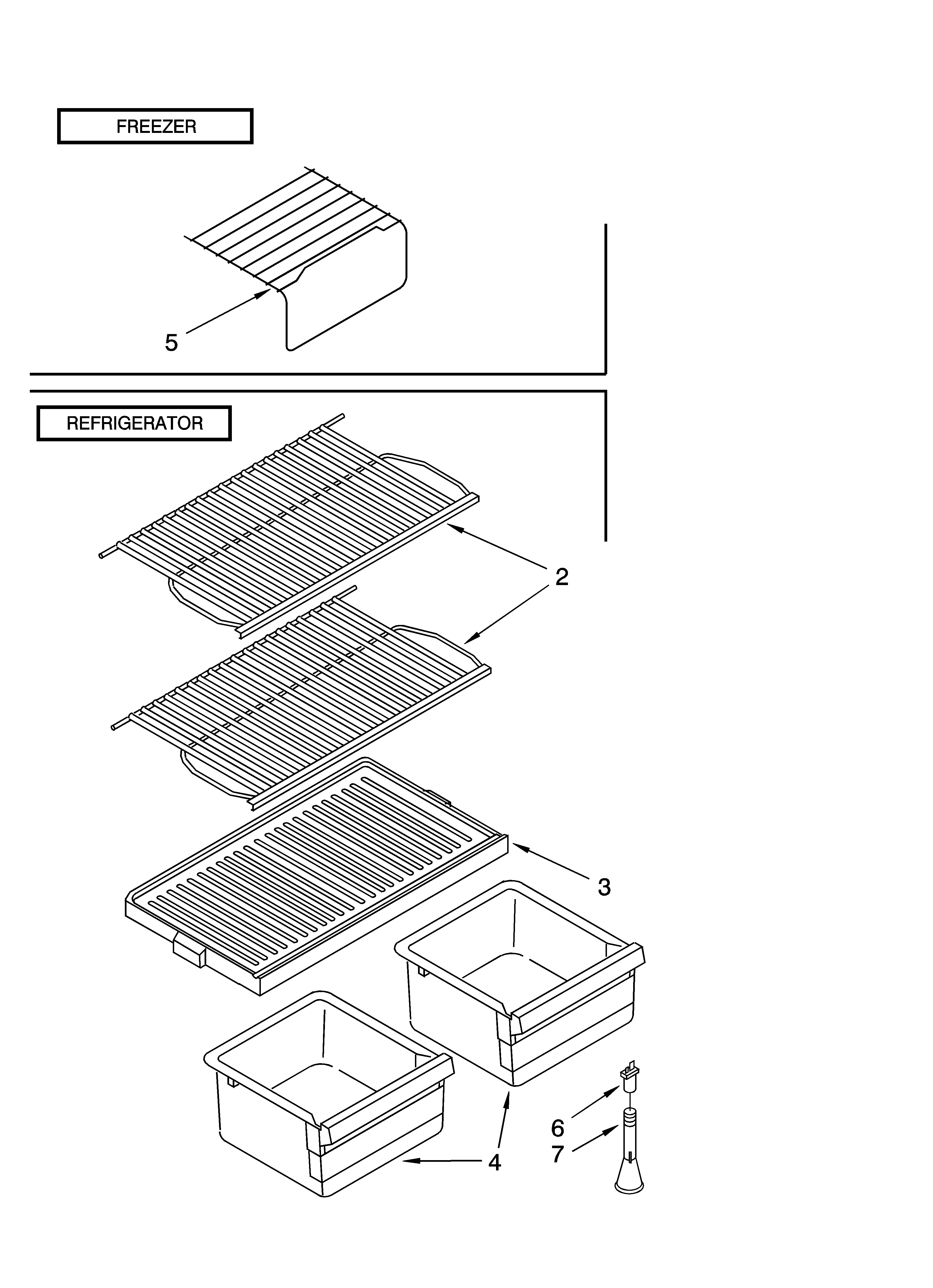 FREEZER

5

REFRIGERATOR

2

3

6

7

4