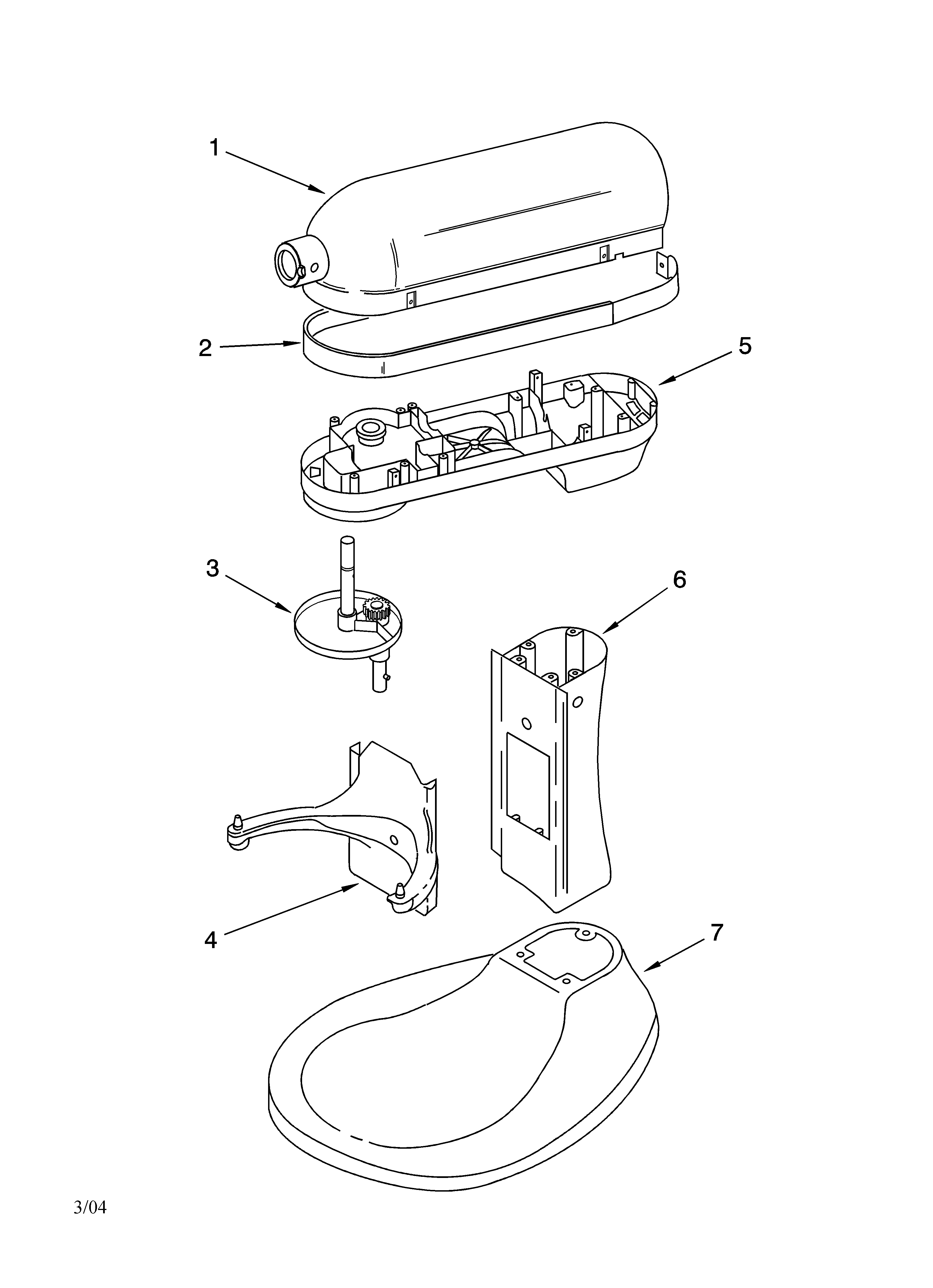 1

2

5

3

6

4

7

3/04