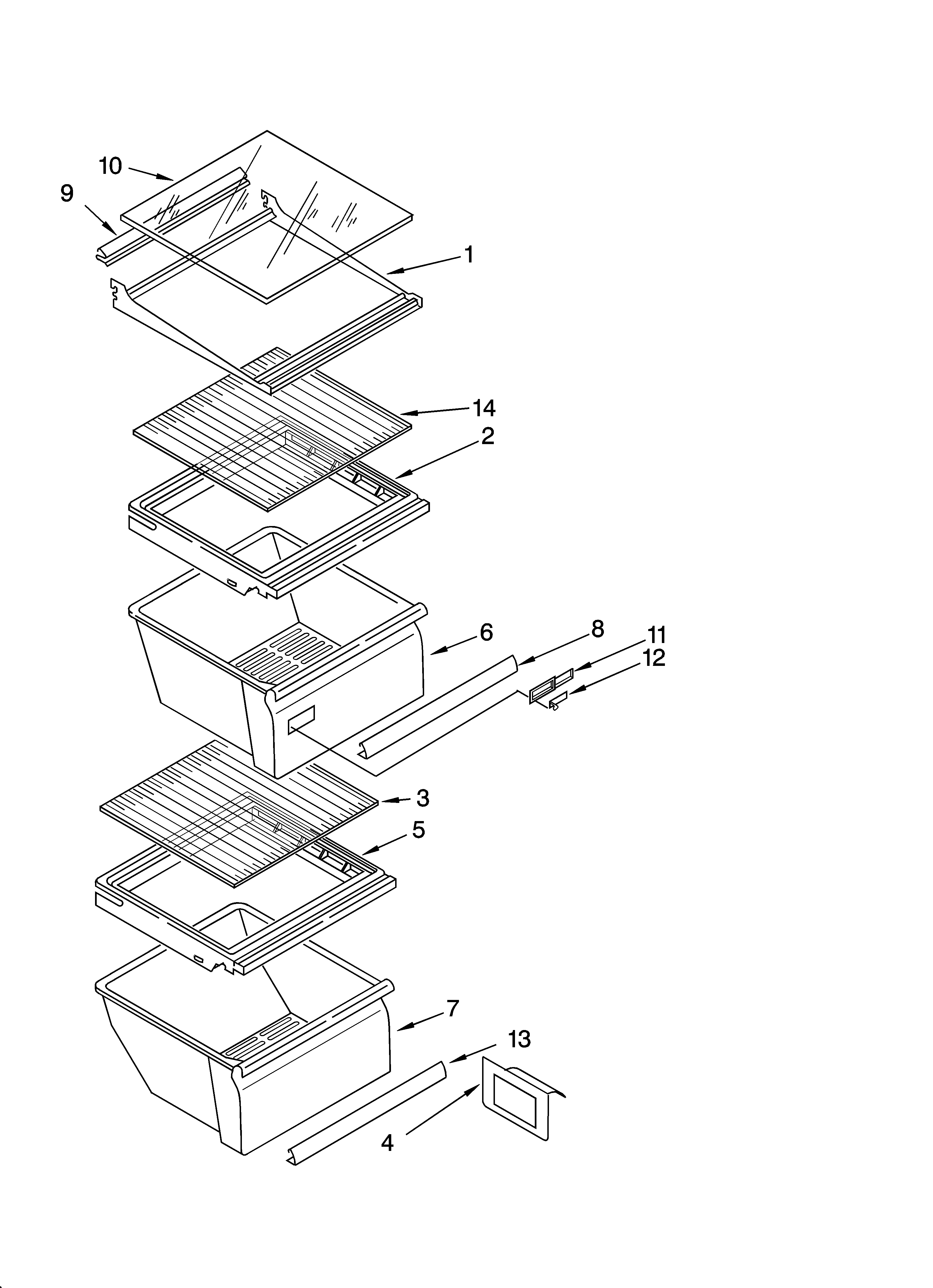 10
9
1
14
2
6
8
11
12
3
5
7
13
4