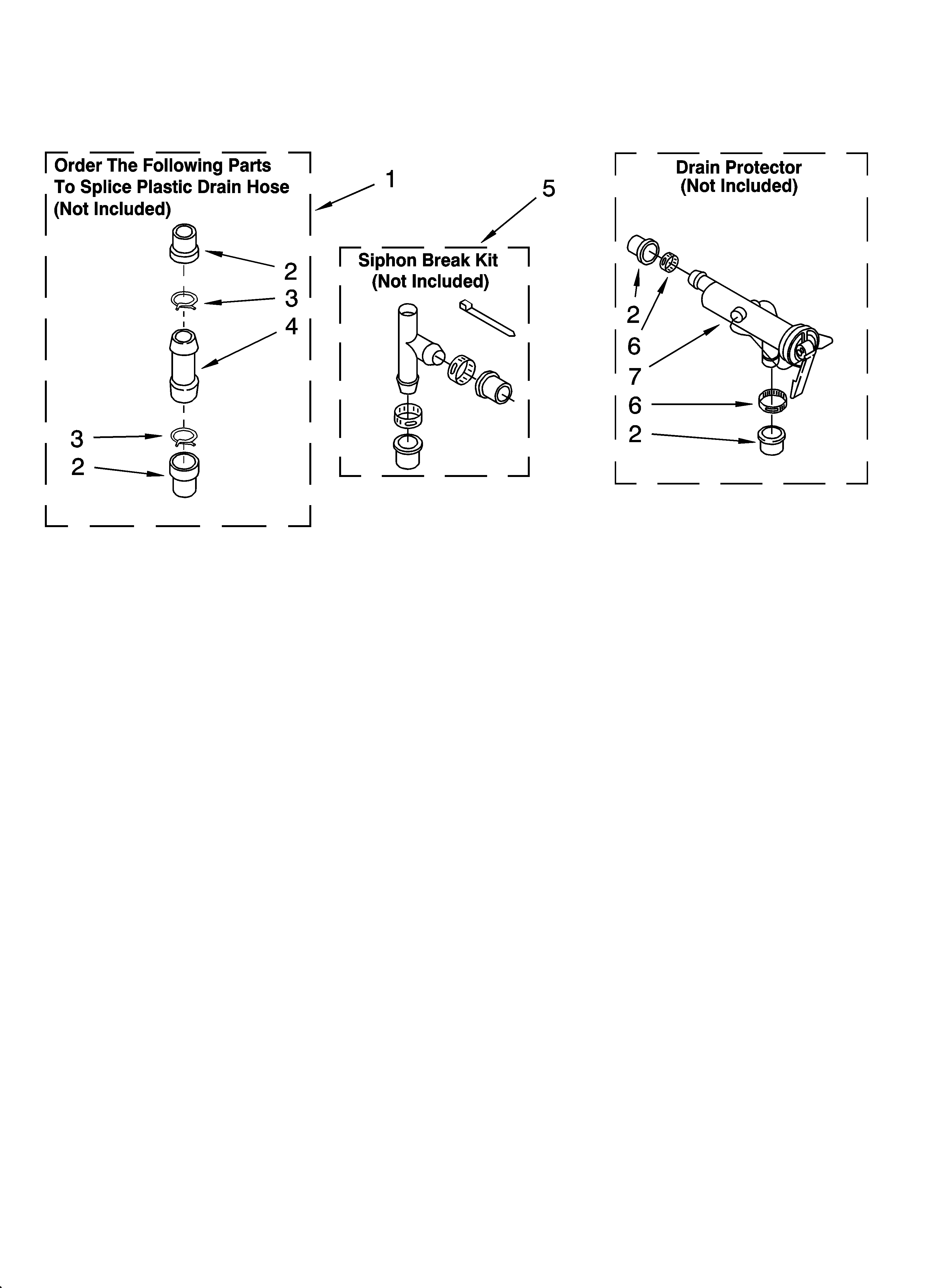 Order The Following Parts To Splice Plastic Drain Hose (Not Included)

1

2

3

4

3

2

5

Siphon Break Kit (Not Included)

Drain Protector (Not Included)

2

6

7

6

2