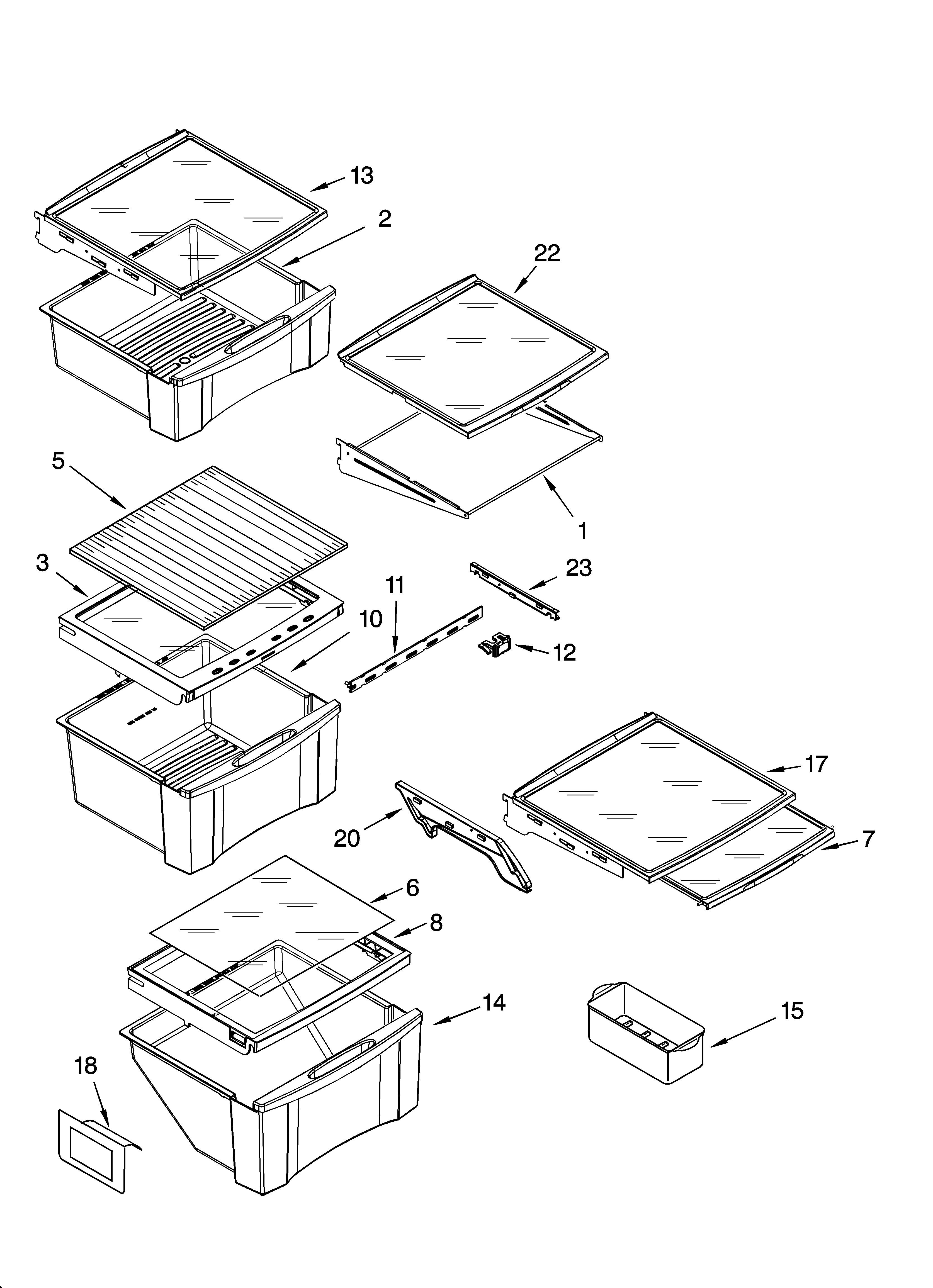 13
2
22
5
1
3
23
11
10
12
17
20
7
6
8
14
15
18