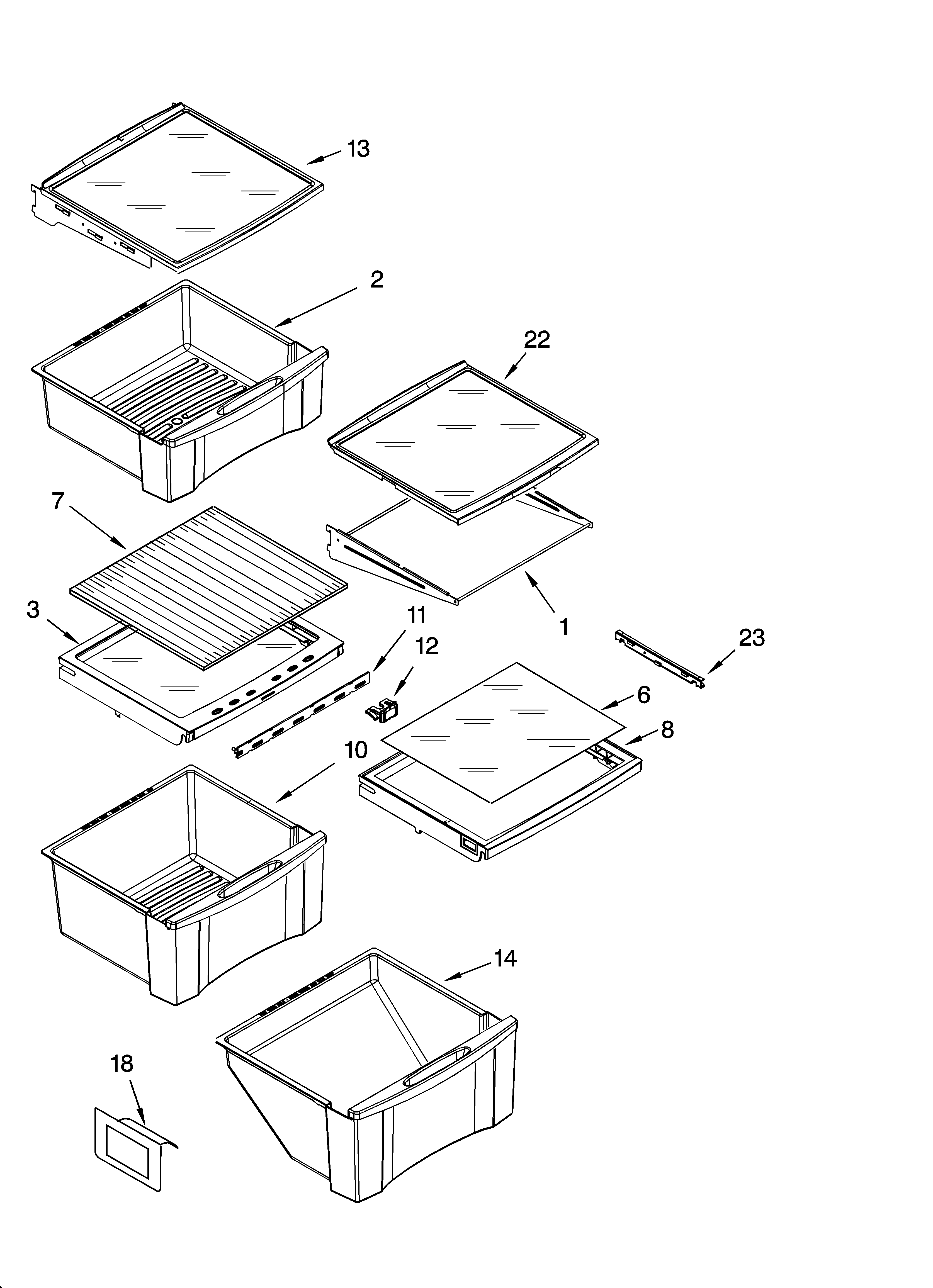 13
2
22
7
3
11
12
1
23
6
8
10
14
18