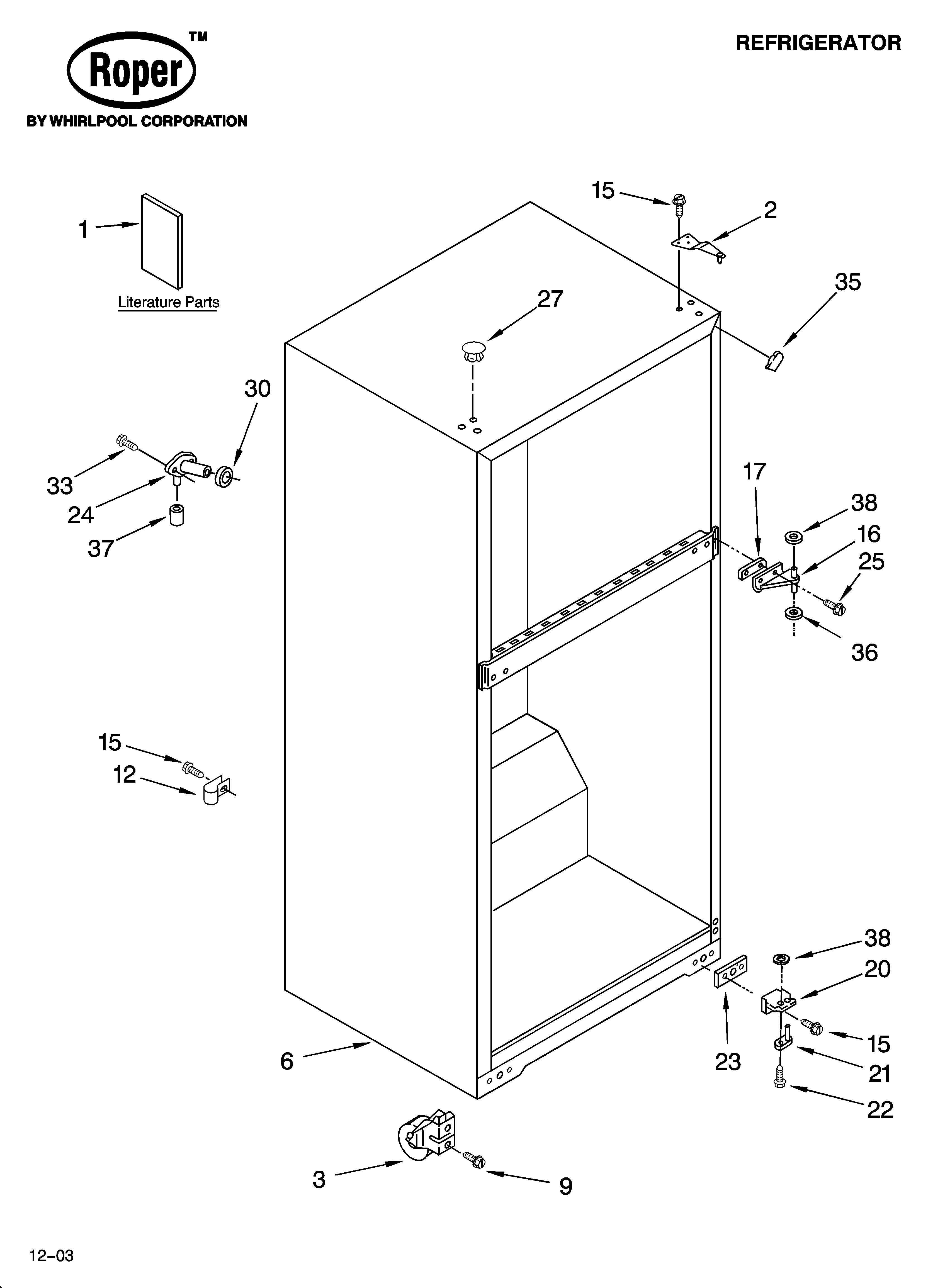 Roper™
BY WHIRLPOOL CORPORATION

REFRIGERATOR

1
Literature Parts

15
2
35
27
30
33
24
37
17
38
16
25
36
15
12
38
20
15
21
22
23
6
3
9

12–03