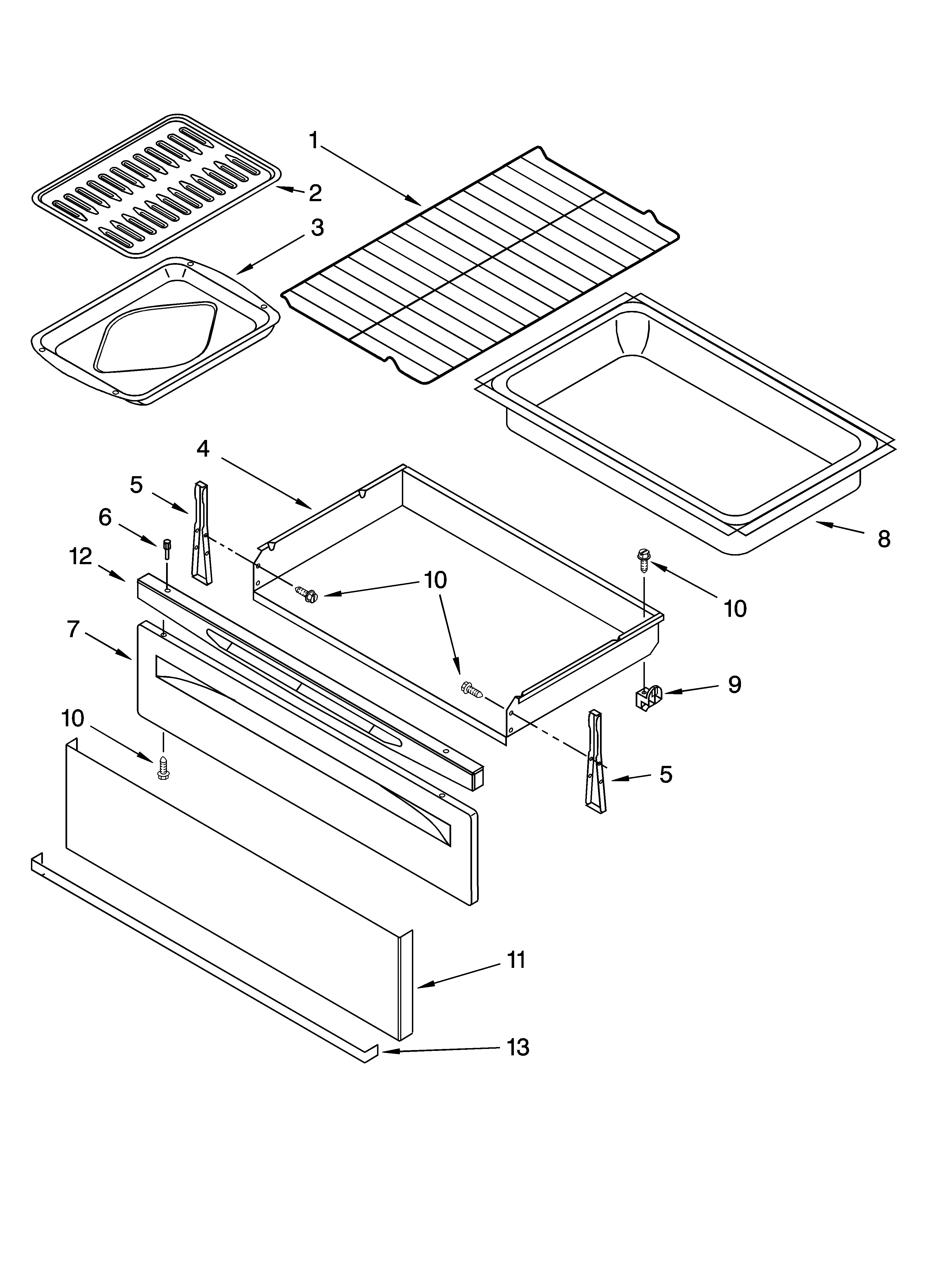 1
2
3
4
5
6
12
7
10
10
10
8
9
5
11
13