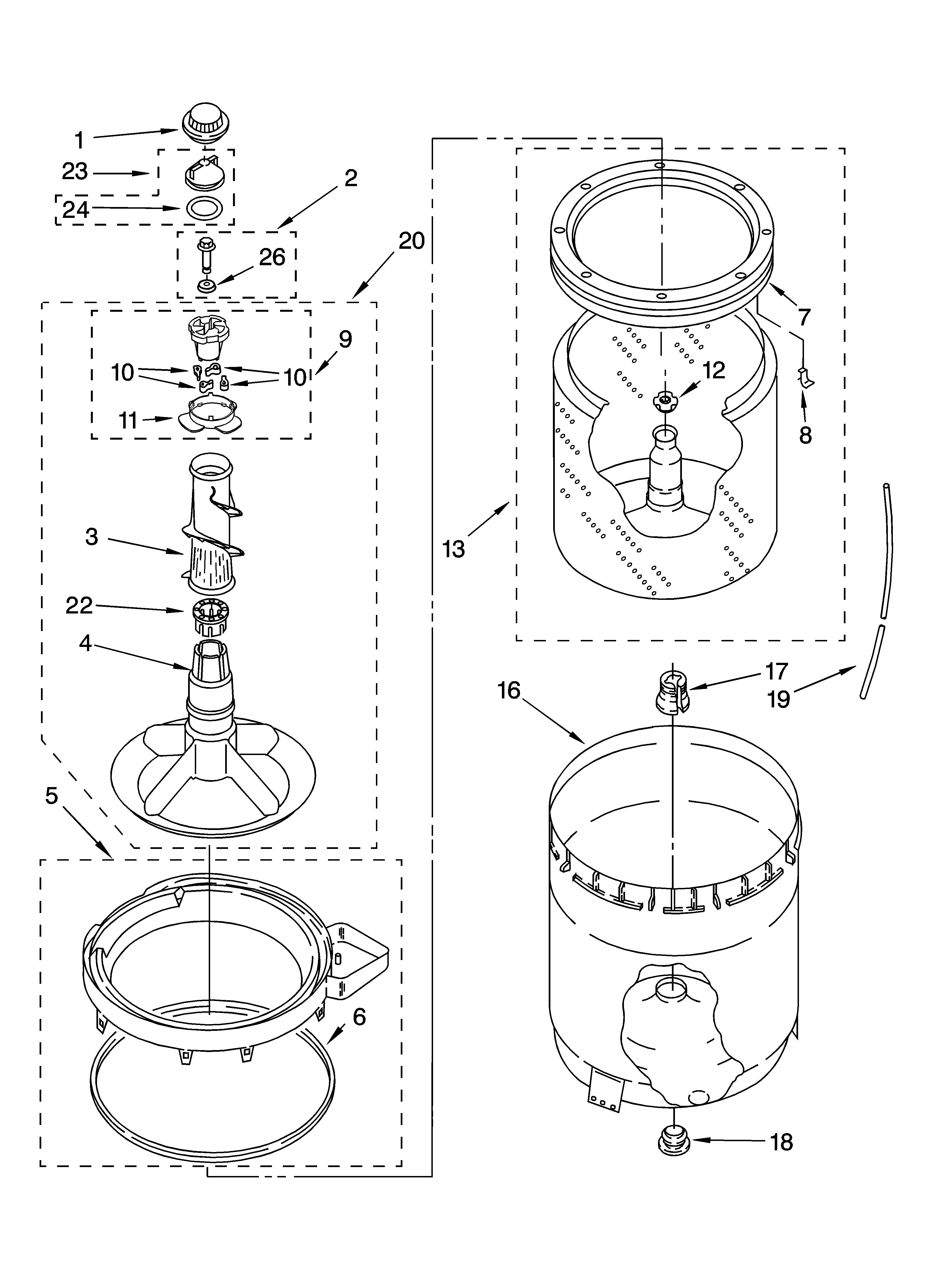 1
23
24
2
26
20
9
10
10
11
3
22
4
5
6
7
12
8
13
16
17
19
18