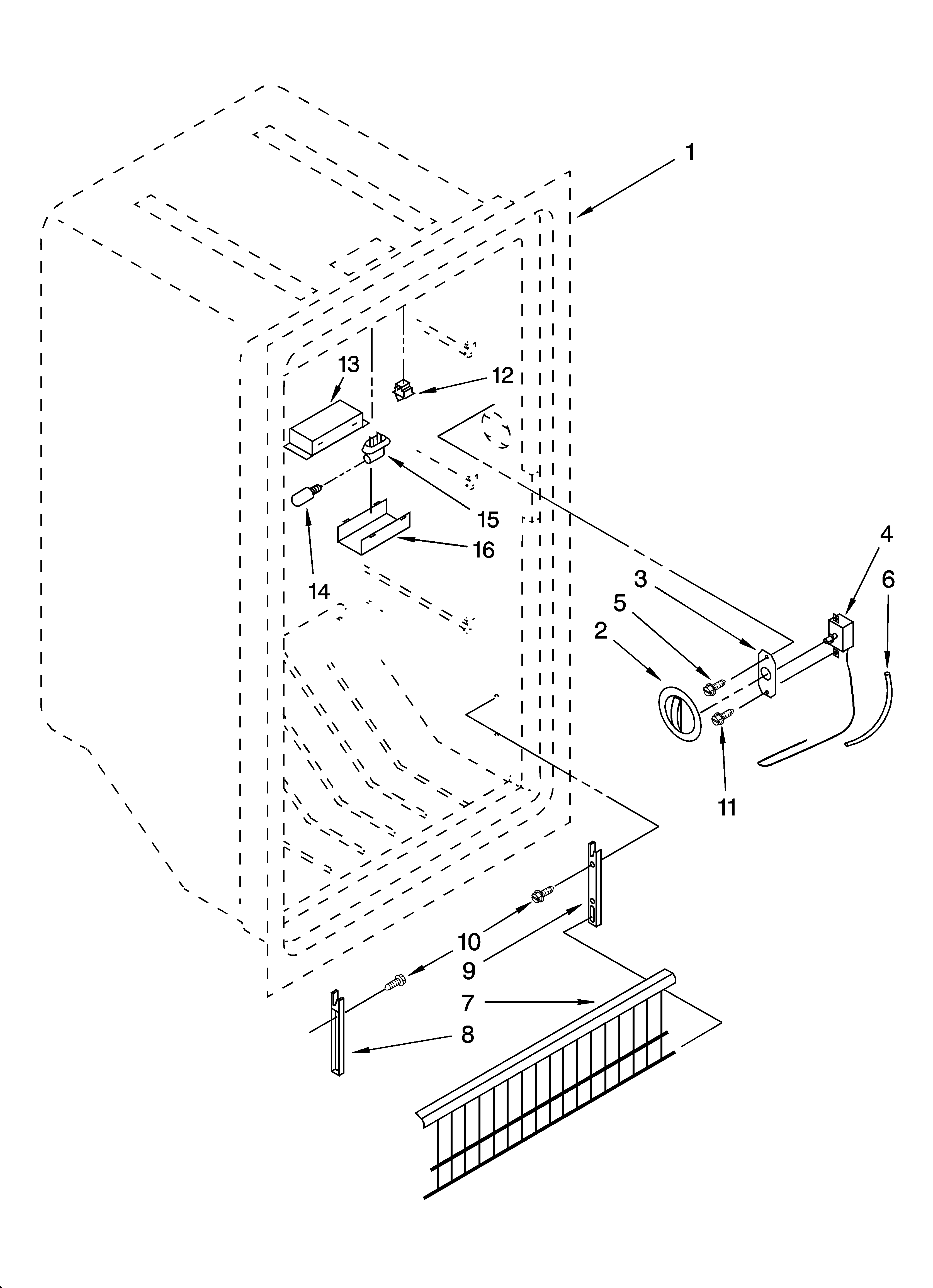 1
13
12
15
16
14
4
3
6
5
2
11
10
9
7
8