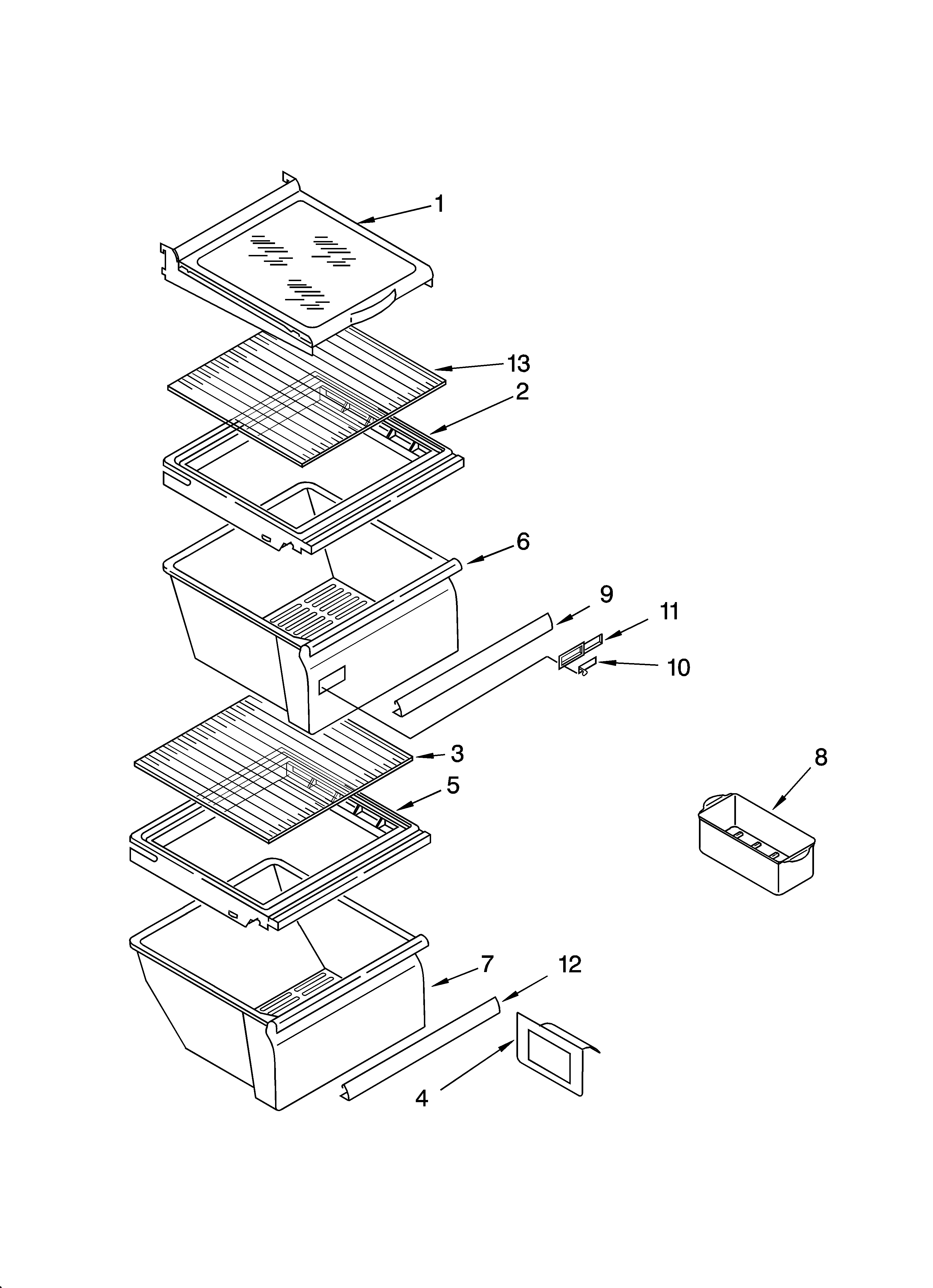 1
13
2
6
9
11
10
3
5
8
7
12
4