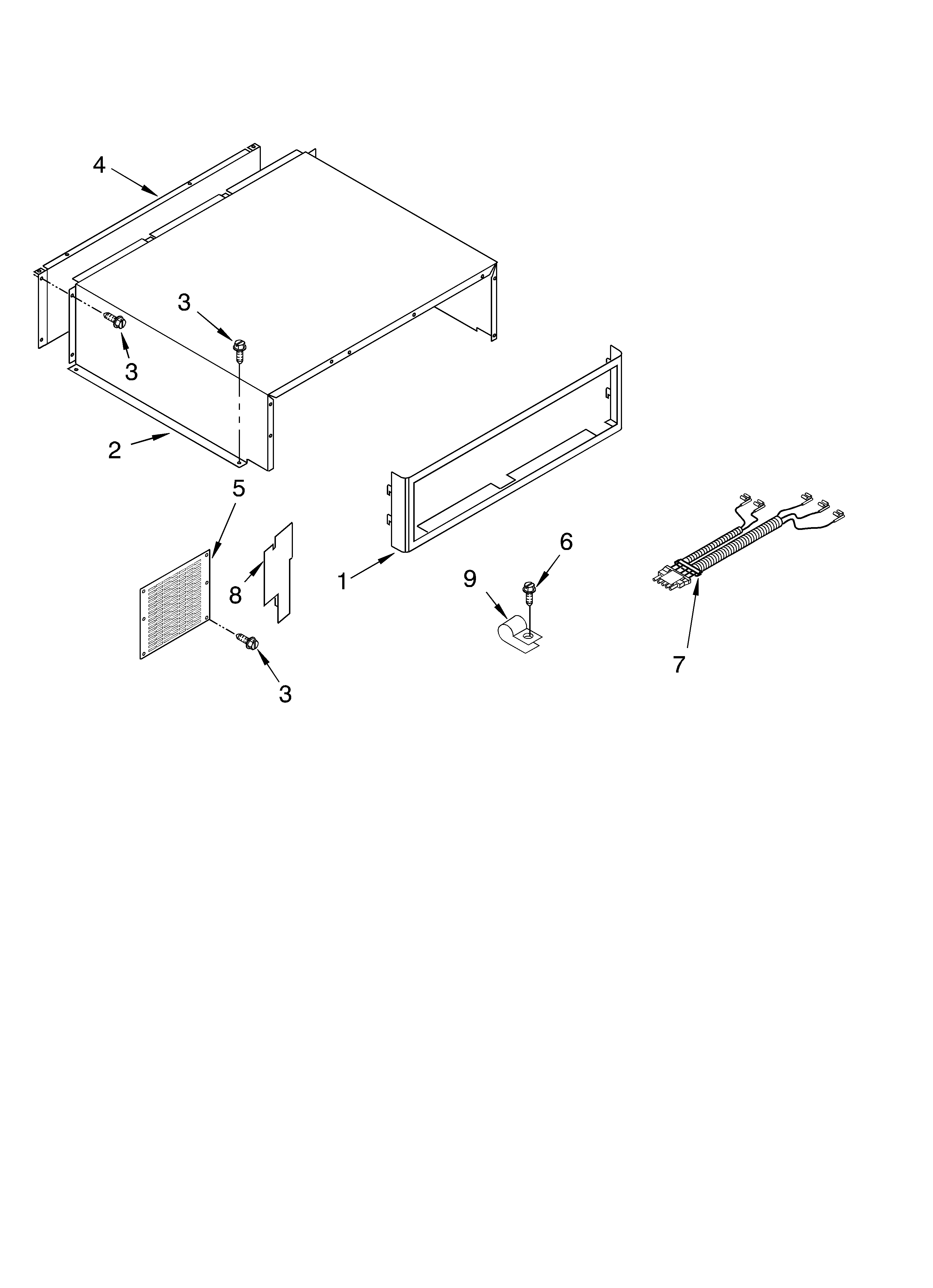 4

3

3

2

5

8

1

6

9

7

3