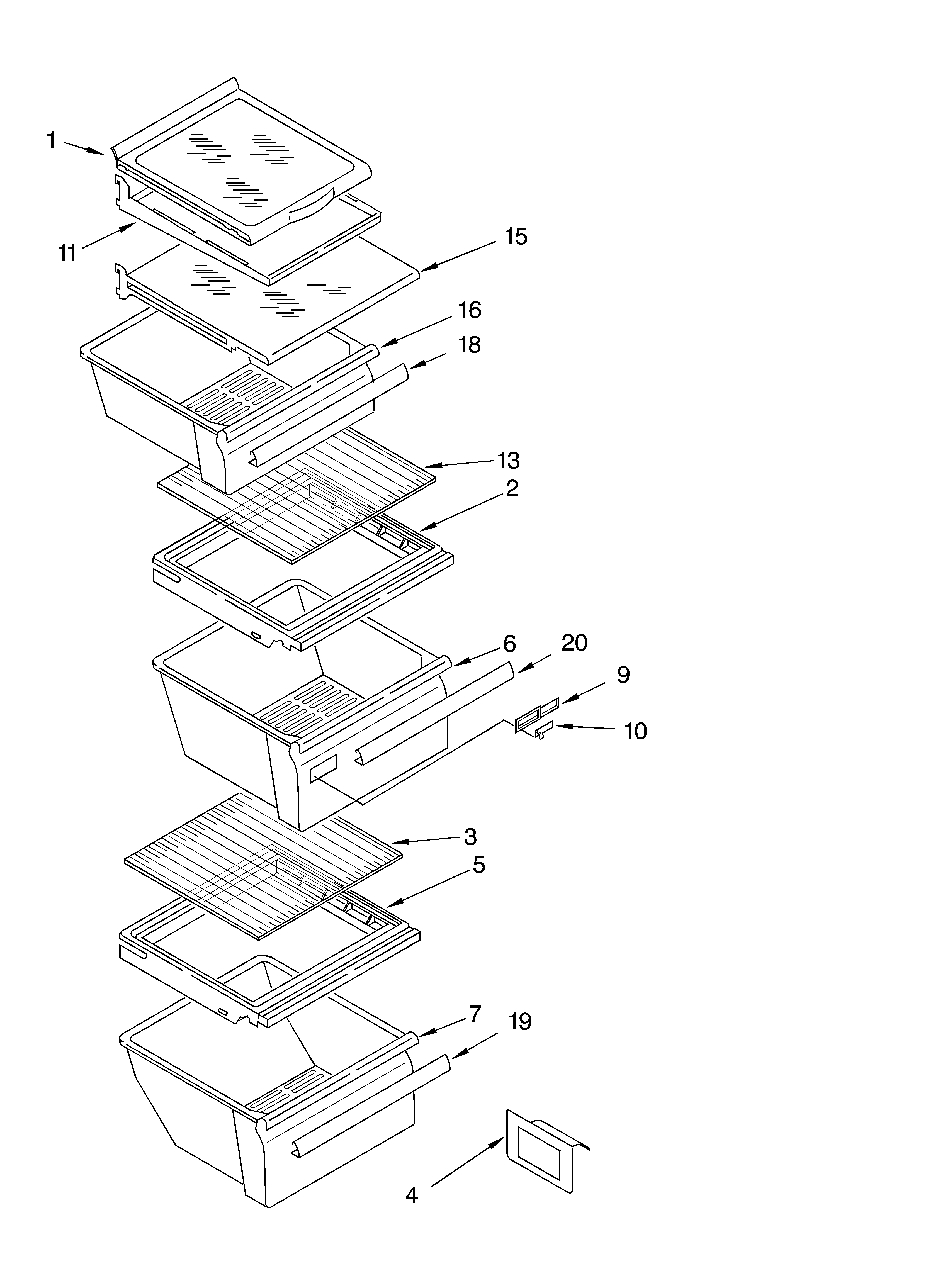 1
11
15
16
18
13
2
6
20
9
10
3
5
7
19
4