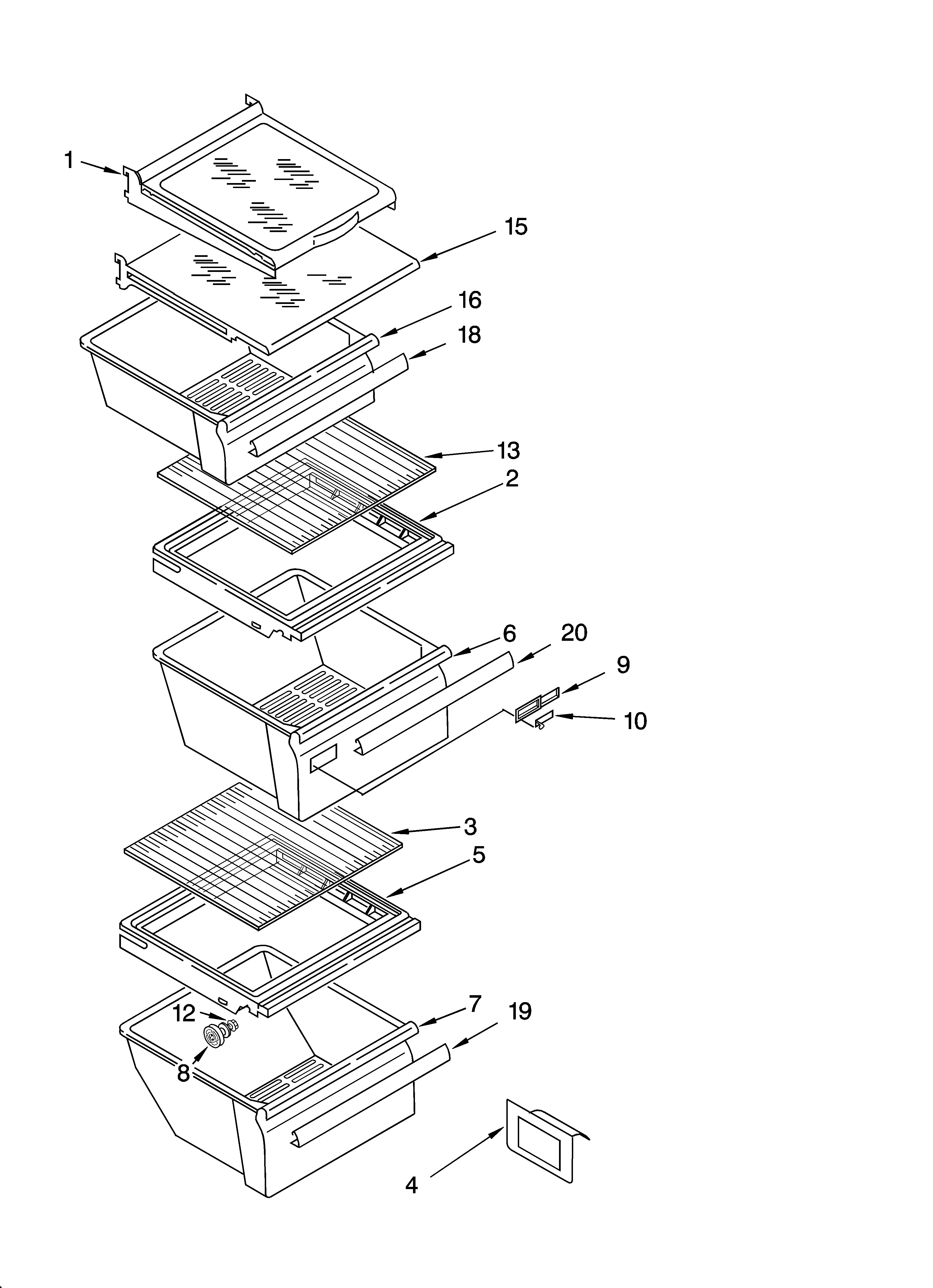 1
15
16
18
13
2
6
20
9
10
3
5
12
7
19
8
4