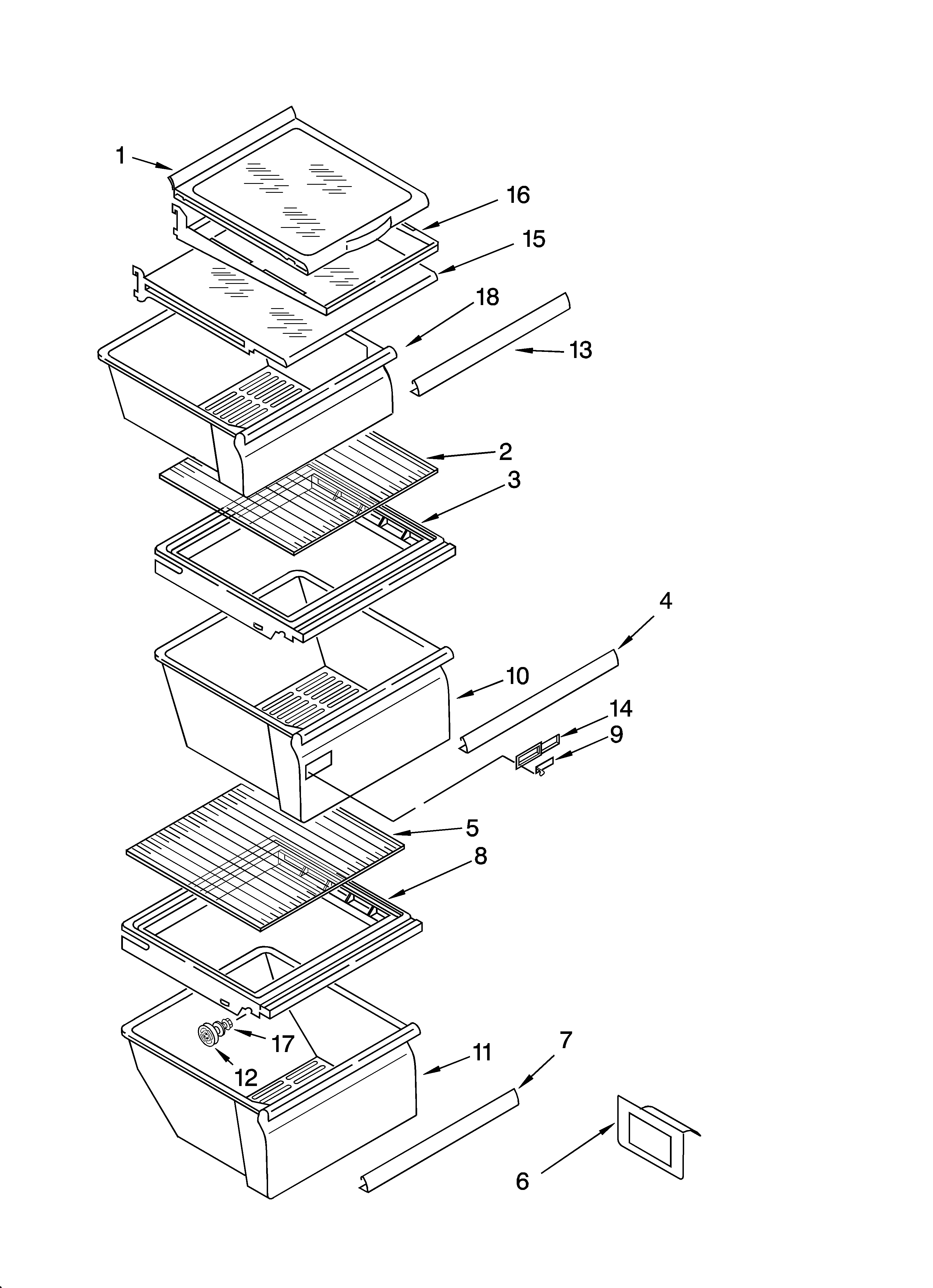 1
16
15
18
13
2
3
4
10
14
9
5
8
17
12
11
7
6