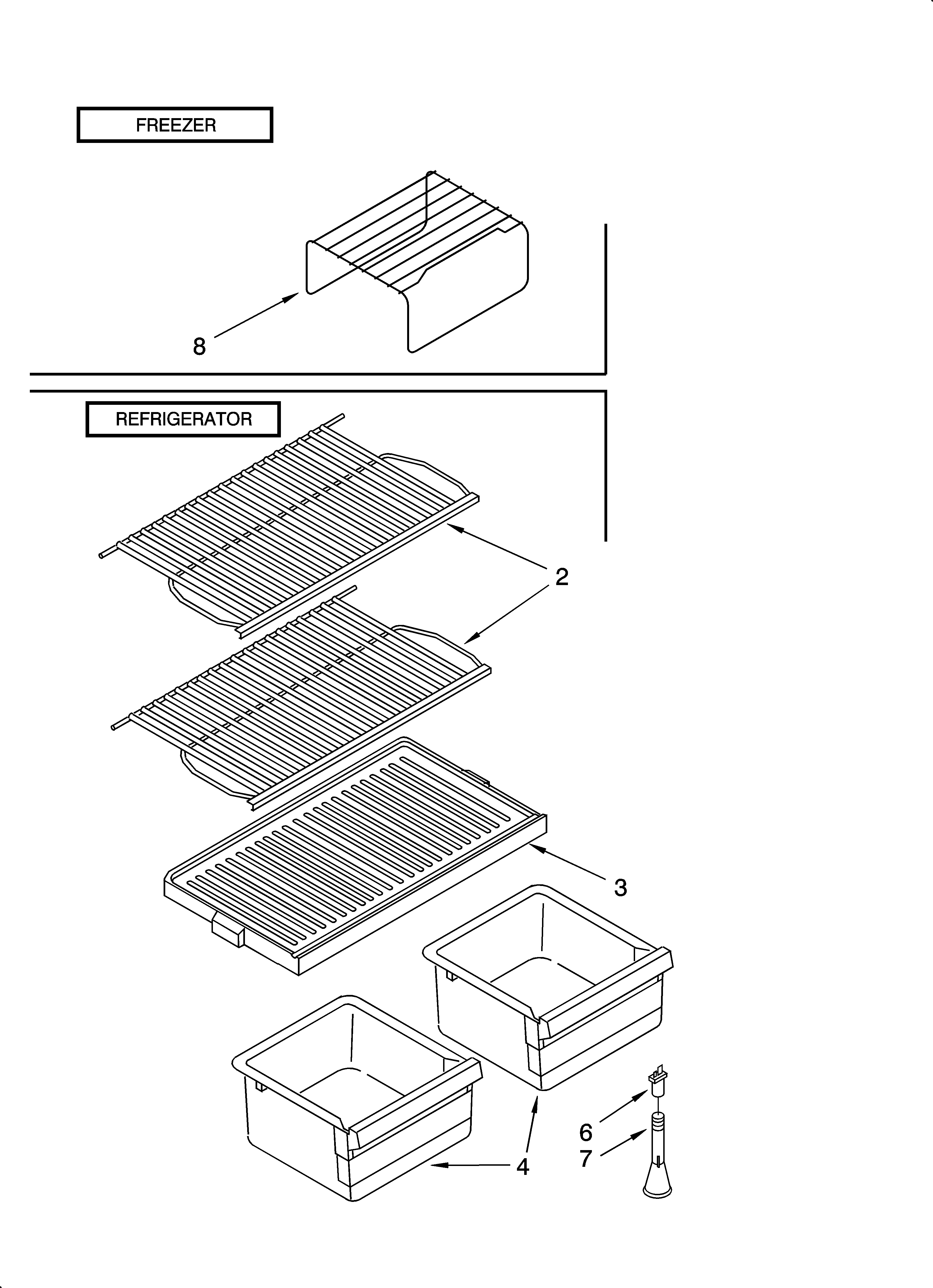 FREEZER

8

REFRIGERATOR

2

3

6
7

4