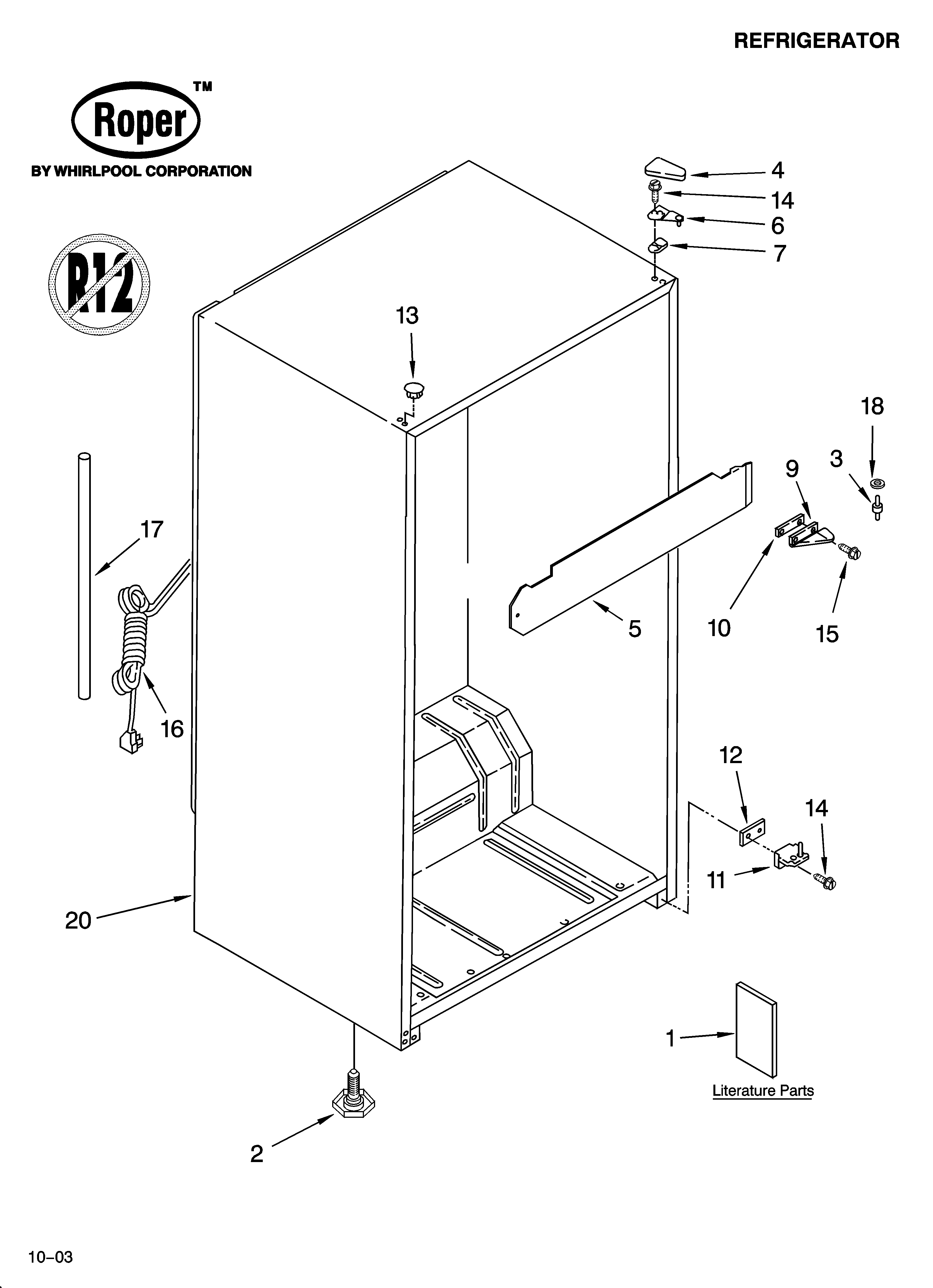 REFRIGERATOR

Roper™
BY WHIRLPOOL CORPORATION

R12

4
14
6
7
13
18
3
9
17
5
10
15
16
12
14
11
20
1
Literature Parts
2

10–03