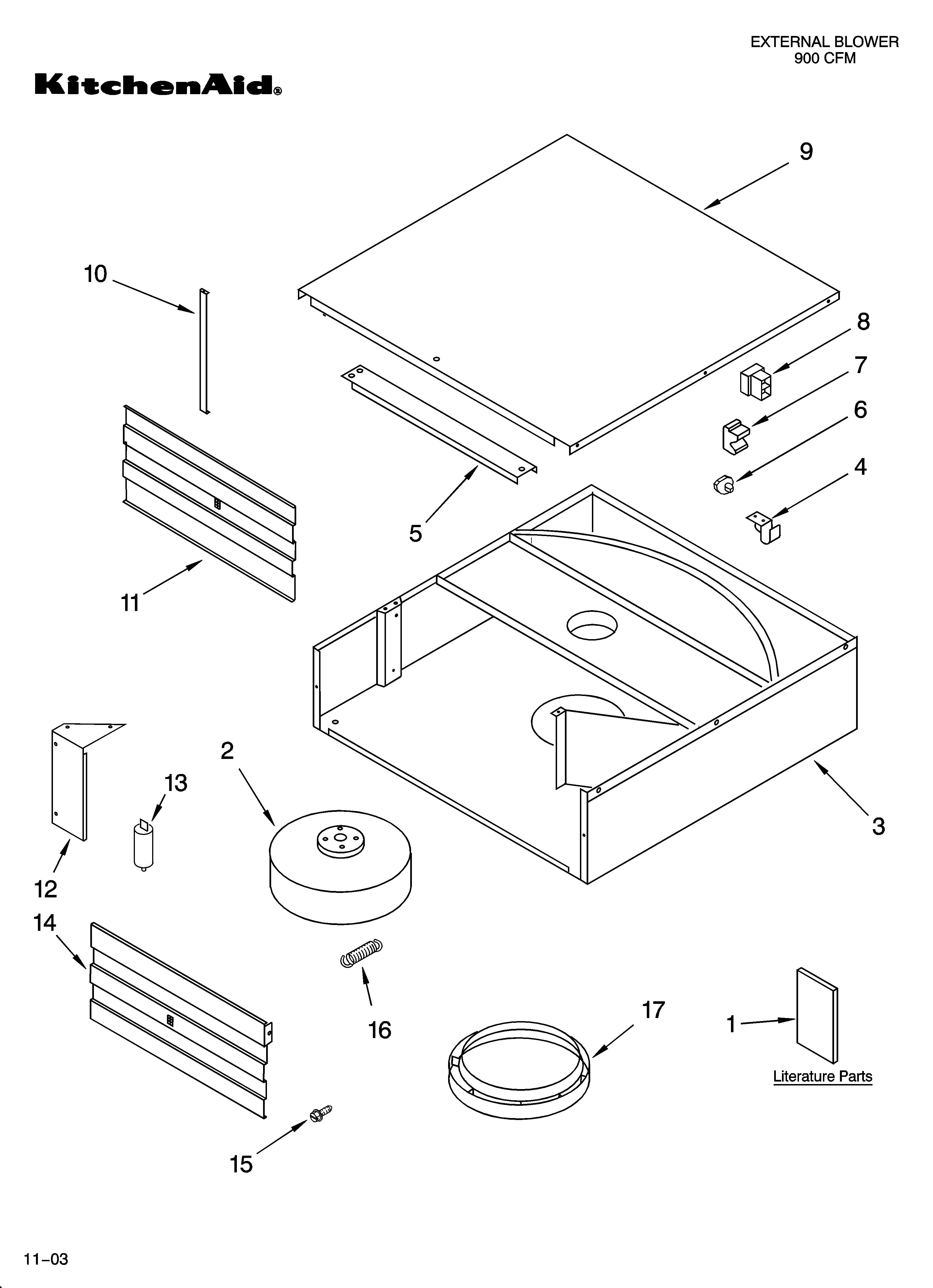 EXTERNAL BLOWER
900 CFM

KitchenAid®

9

10

8

7

6

4

5

11

2

13

3

12

14

16

17

1

Literature Parts

15

11–03