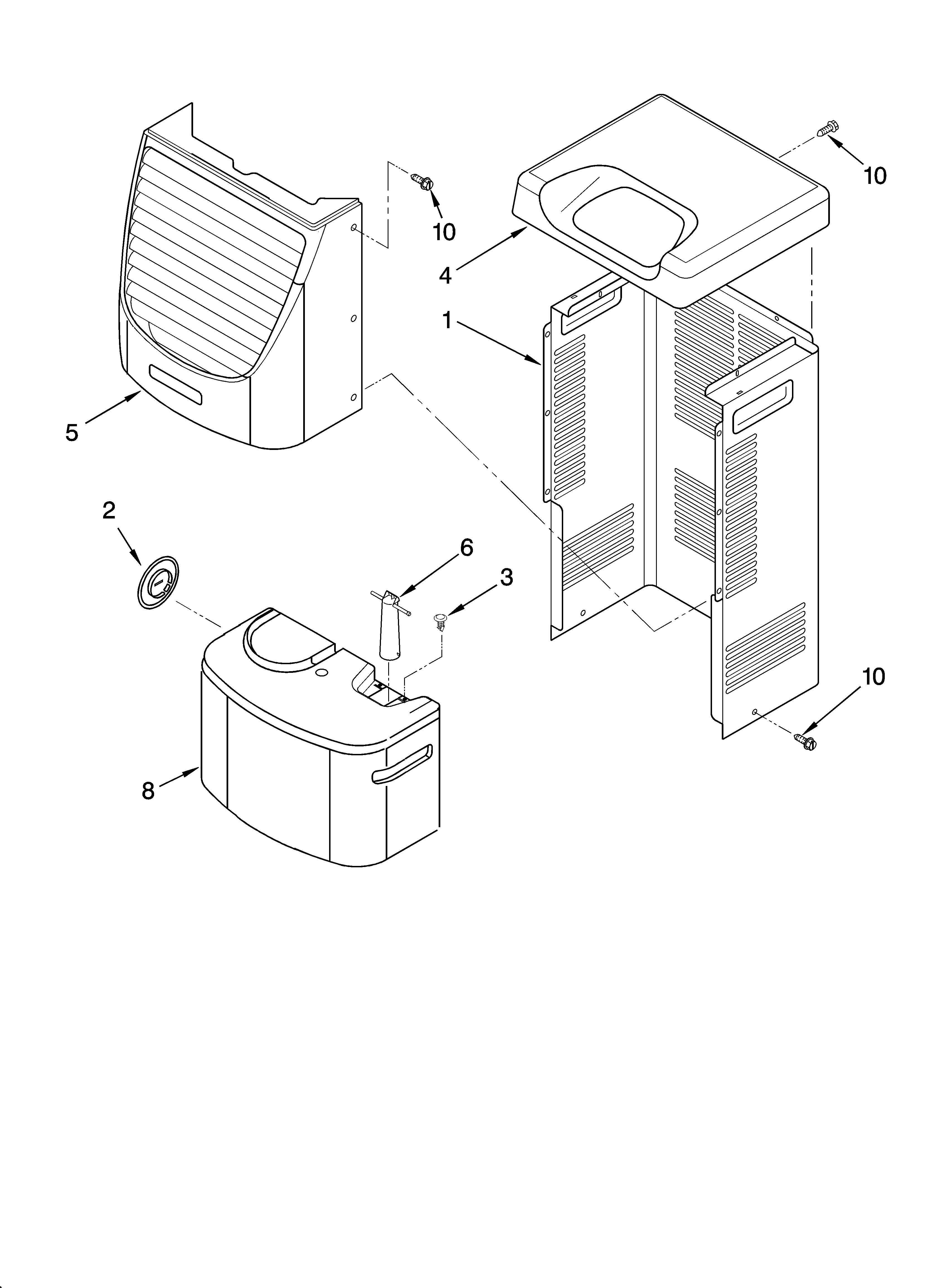 10
10
4
1
5
2
6
3
10
8